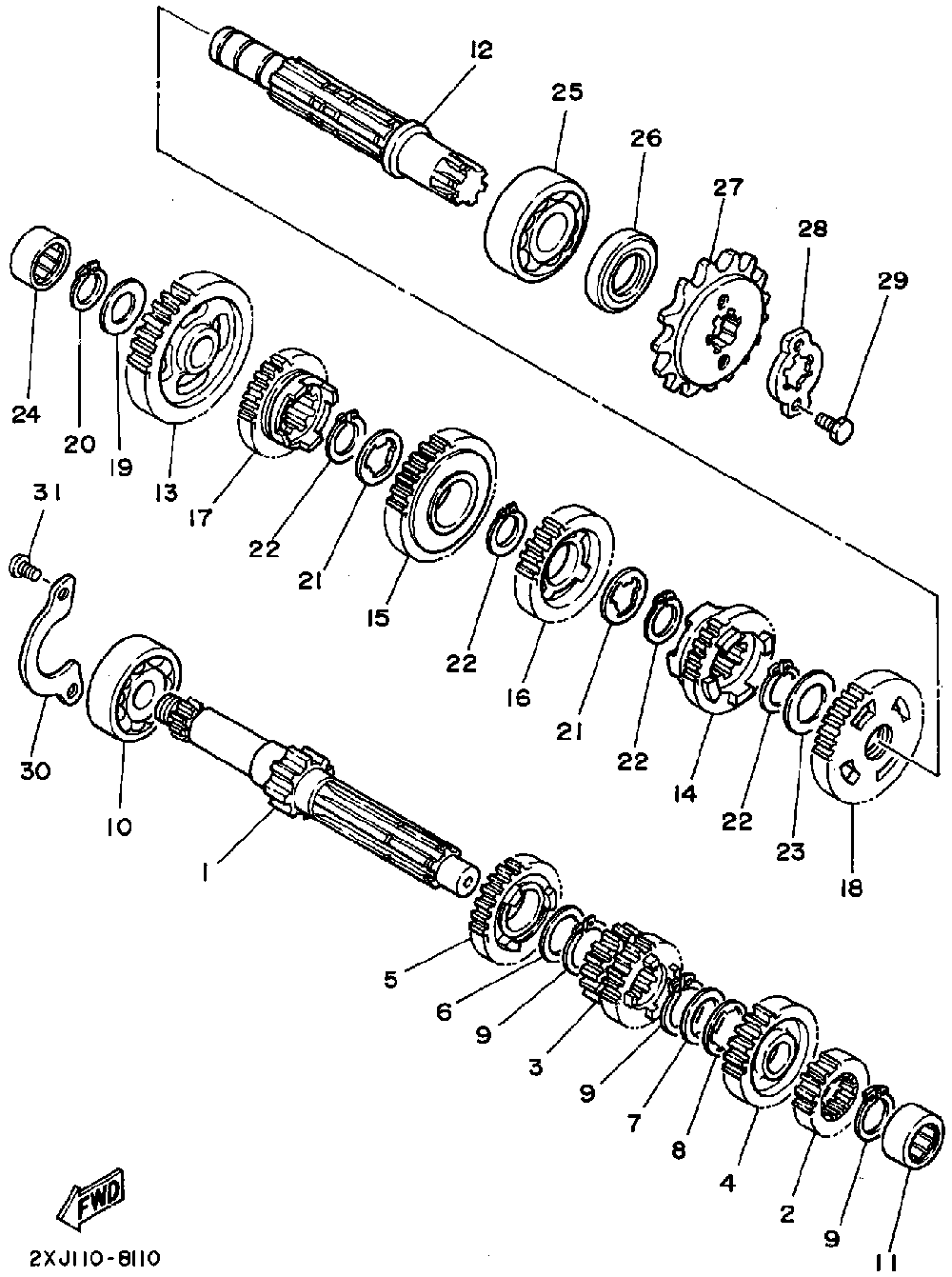 12
25
26
27
28
29
24
20
19
13
17
22
21
15
22
16
21
22
14
22
23
18
31
30
10
1
5
6
9
3
9
7
8
4
2
9
11
FWD
2XJ110-8110