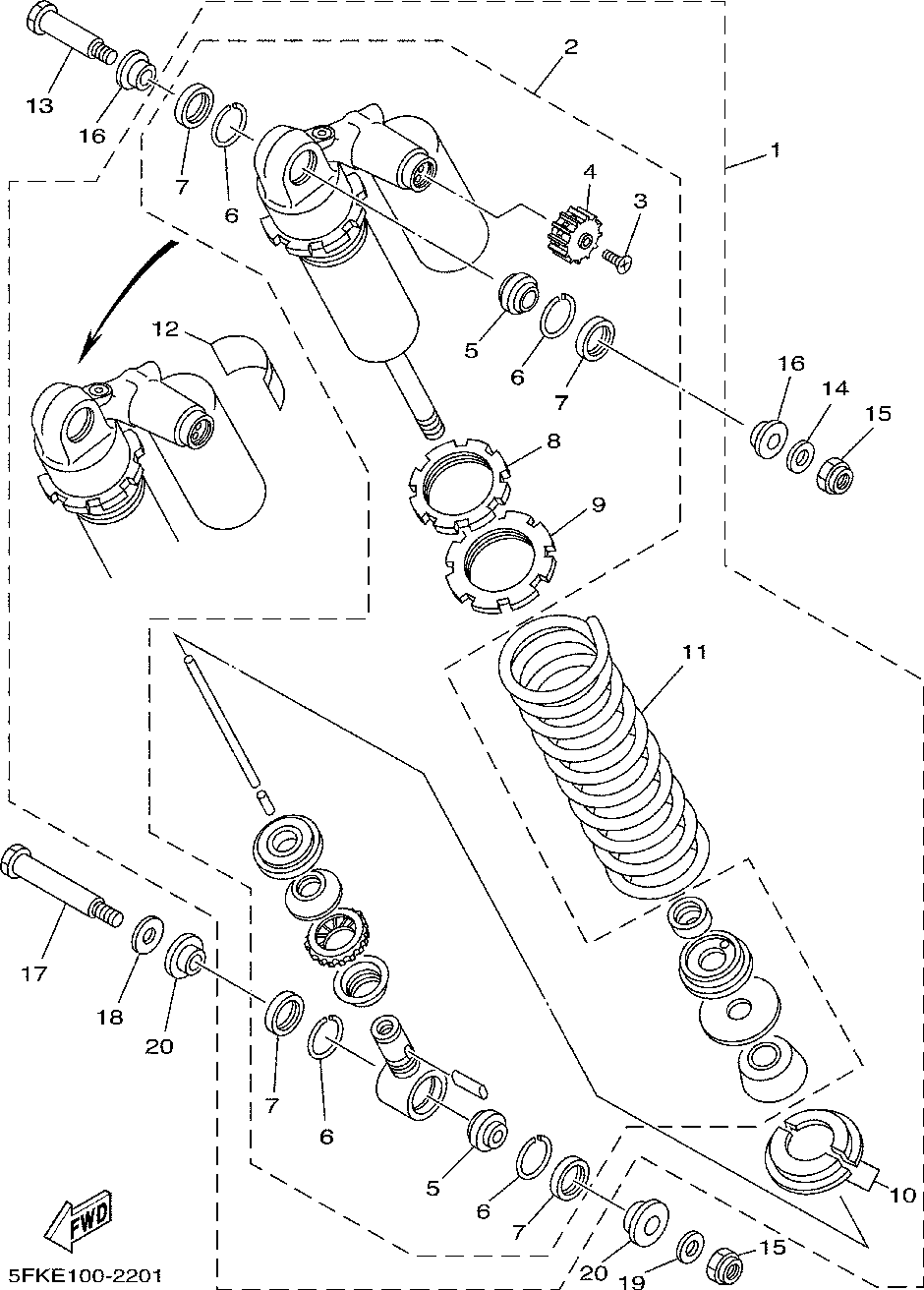 13
16
7
6
2
1
4
3
12
5
6
7
16
14
15
8
9
11
17
18
20
7
6
5
6
7
10
20
19
15
FWD
5FKE100-2201