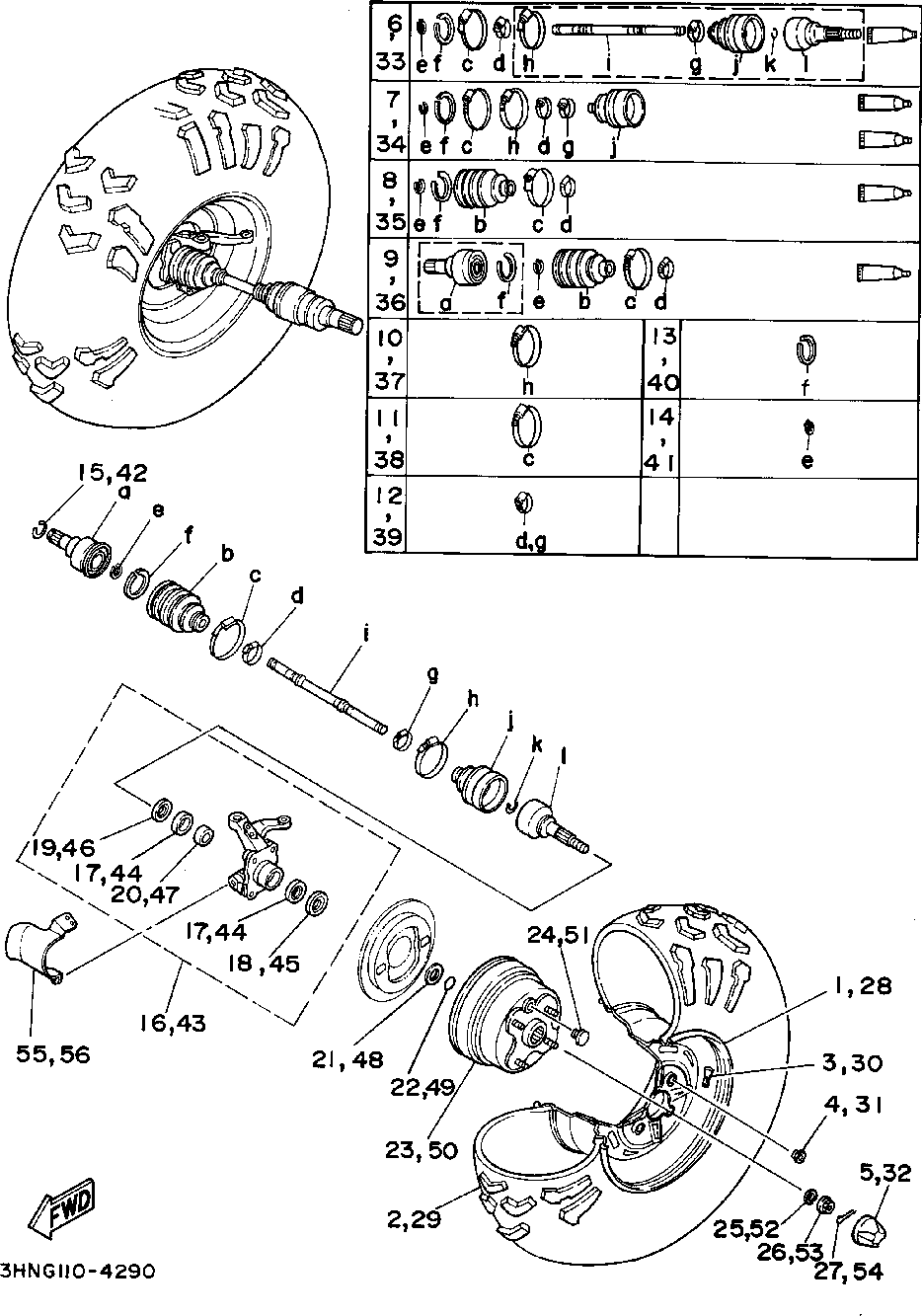 | 6, 33 | e f c d h i g j k l |
|---|---|
| 7, 34 | e f c h d g j |
| 8, 35 | e f b c d |
| 9, 36 | a f e b c d |

| 10, 37 | h | 13, 40 | f |
|---|---|---|---|
| 11, 38 | c | 14, 41 | e |
| 12, 39 | d,g | | |

15,42
a
e
f
b
c
d
i
g
h
j
k
l
19,46
17,44
20,47
17,44
18,45
16,43
55,56
21,48
22,49
23,50
24,51
1,28
3,30
4,31
5,32
2,29
25,52
26,53
27,54
FWD
3HNG110-4290