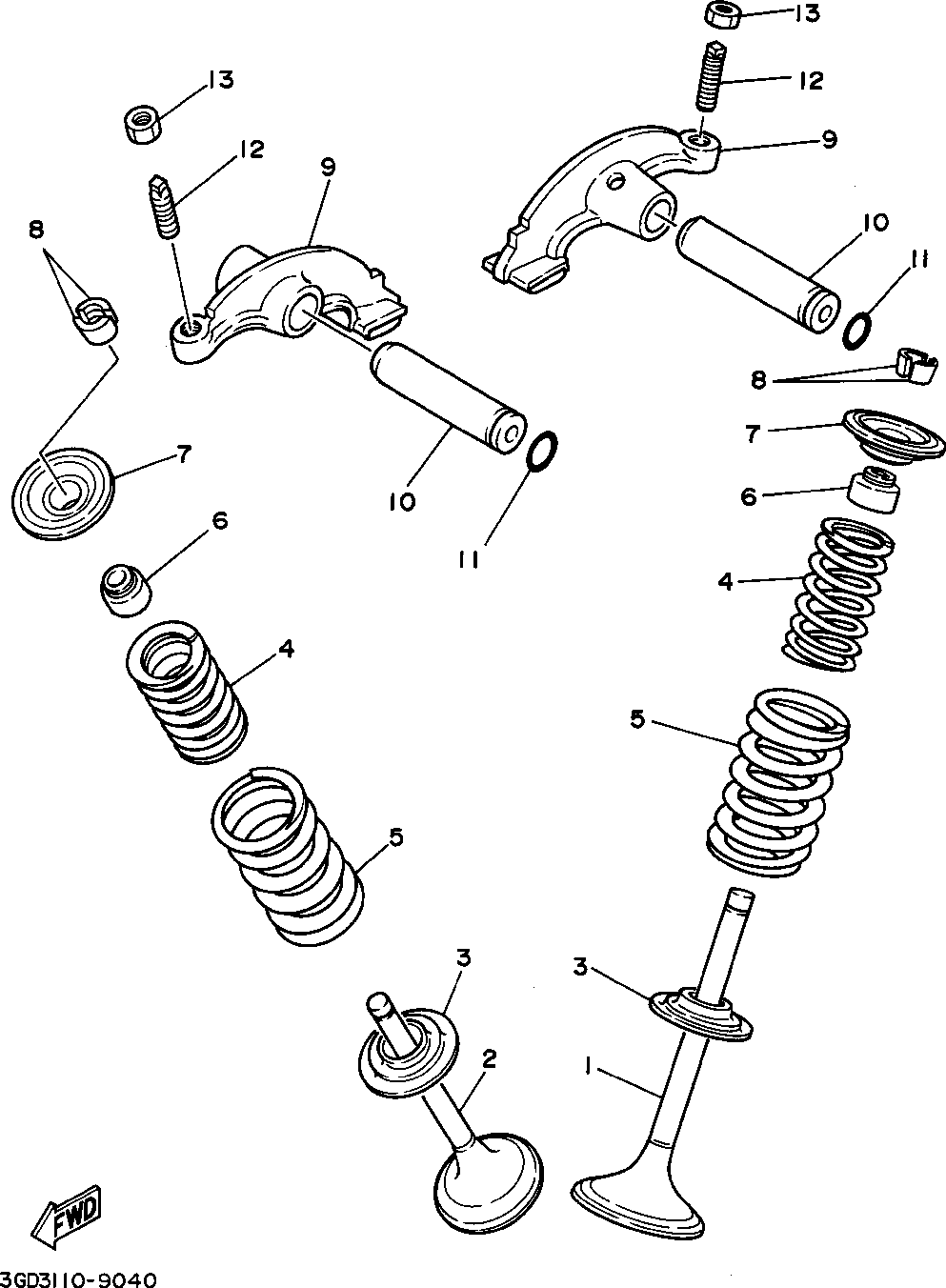 13
12
9
10
11
8
7
6
4
5
3
1
13
12
9
8
7
10
11
6
4
5
3
2
FWD
3GD3110-9040