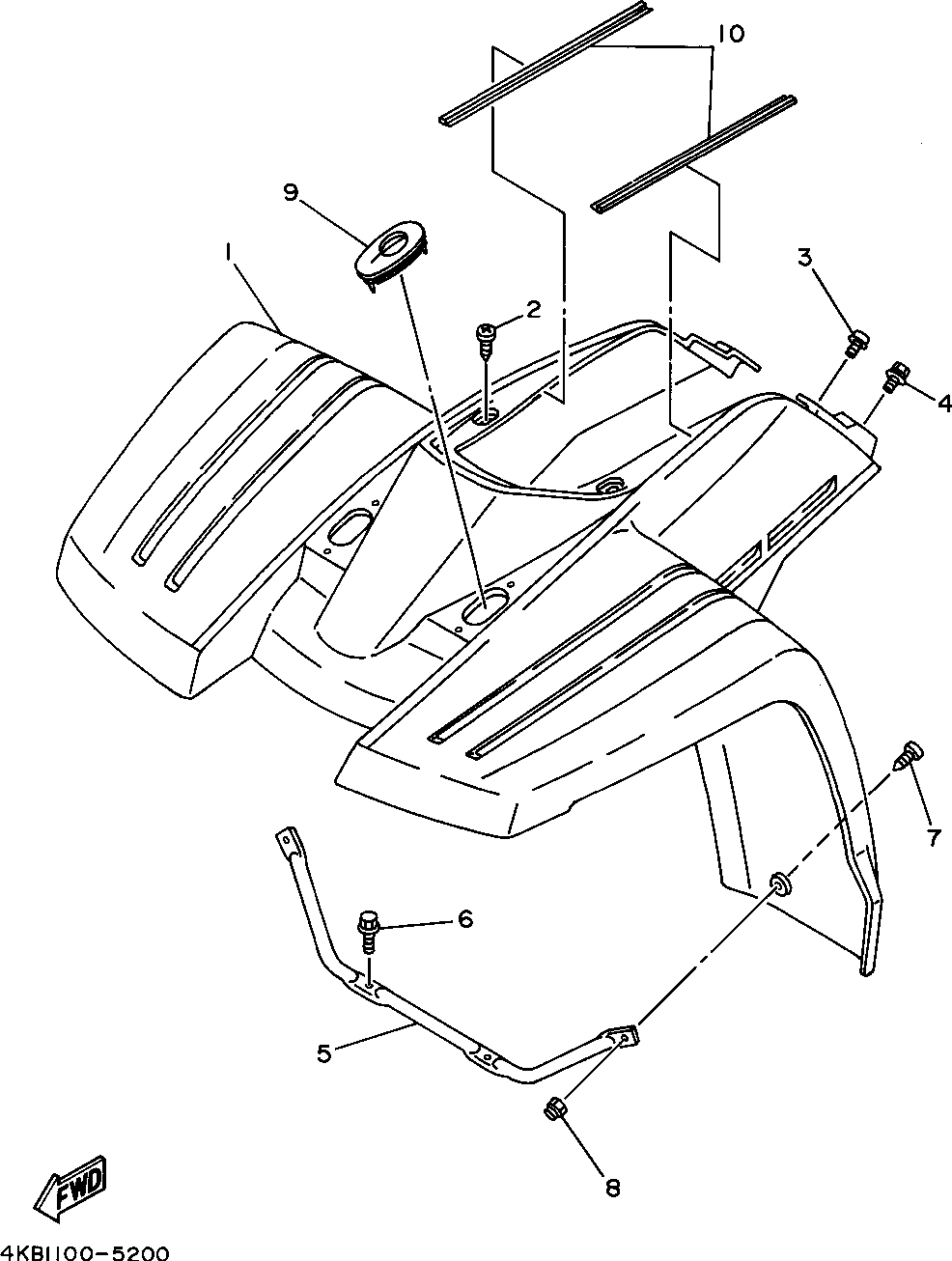 10
9
1
2
3
4
7
6
5
8
FWD
4KB1100-5200