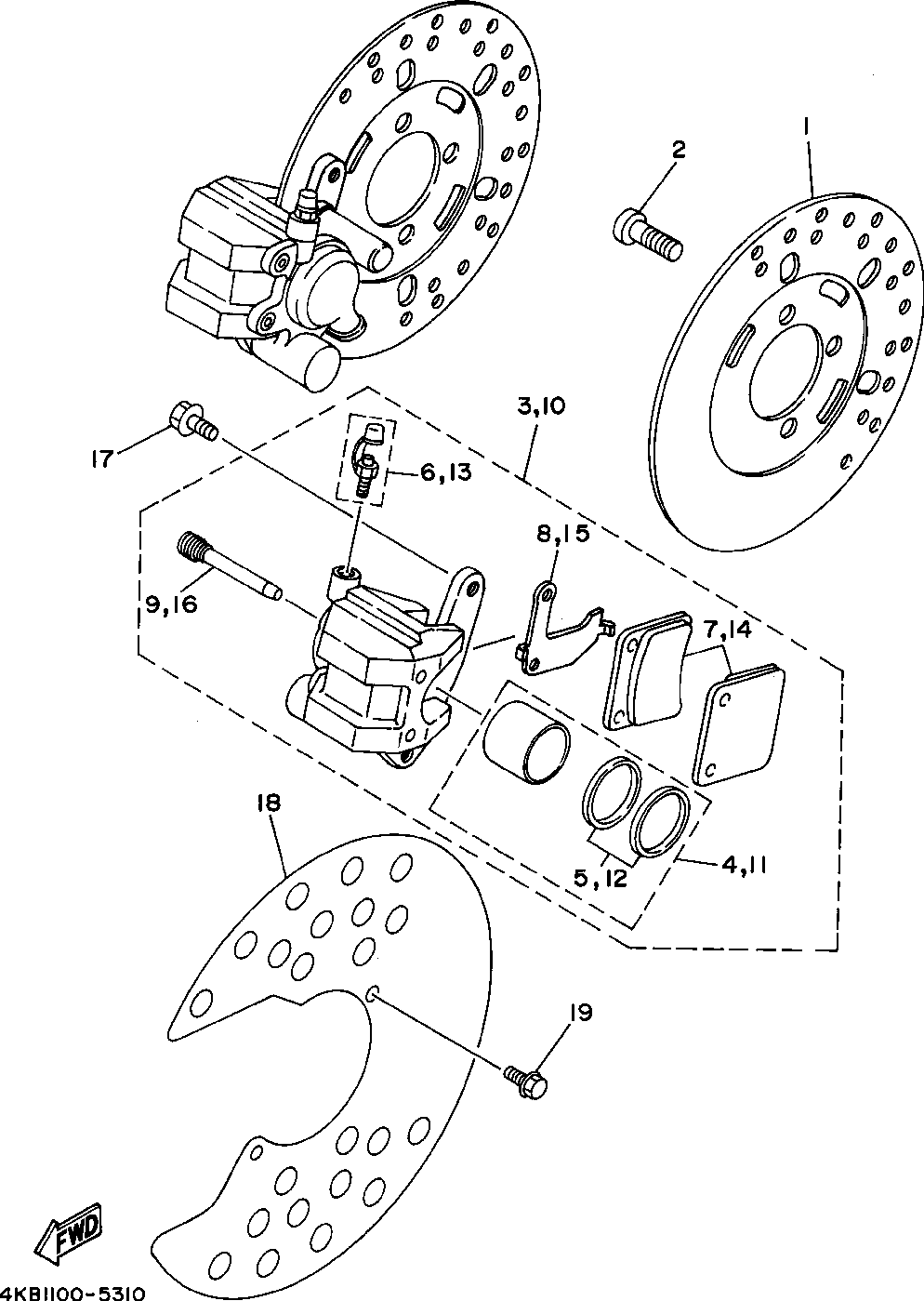 2
1
3,10
17
6,13
8,15
9,16
7,14
18
5,12
4,11
19
FWD
4KB1100-5310