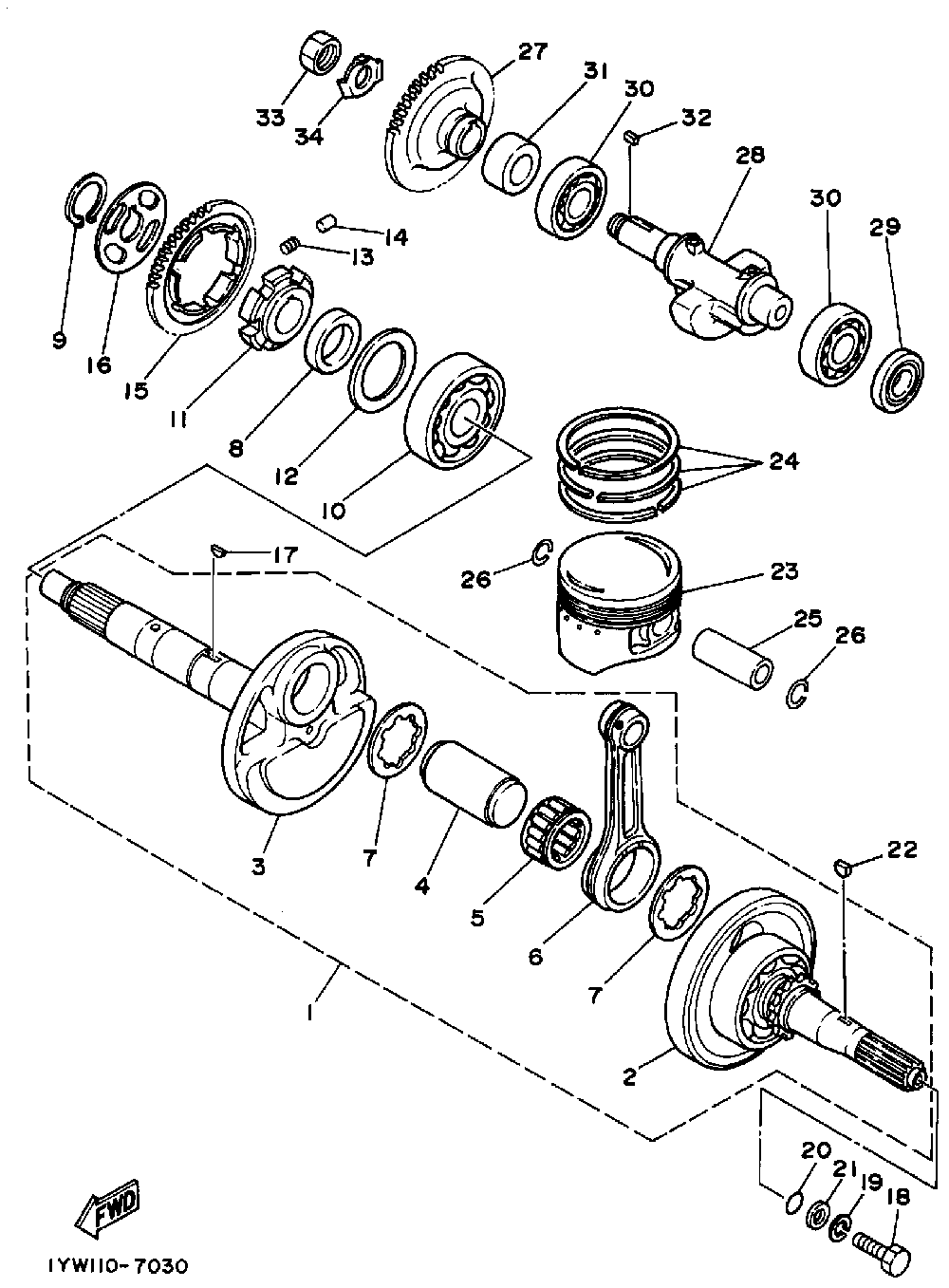 33
34
27
31
30
32
28
30
29
9
16
15
14
13
11
8
12
10
24
17
26
23
25
26
3
7
4
5
6
7
22
1
2
20
21
19
18
FWD
1YW110-7030