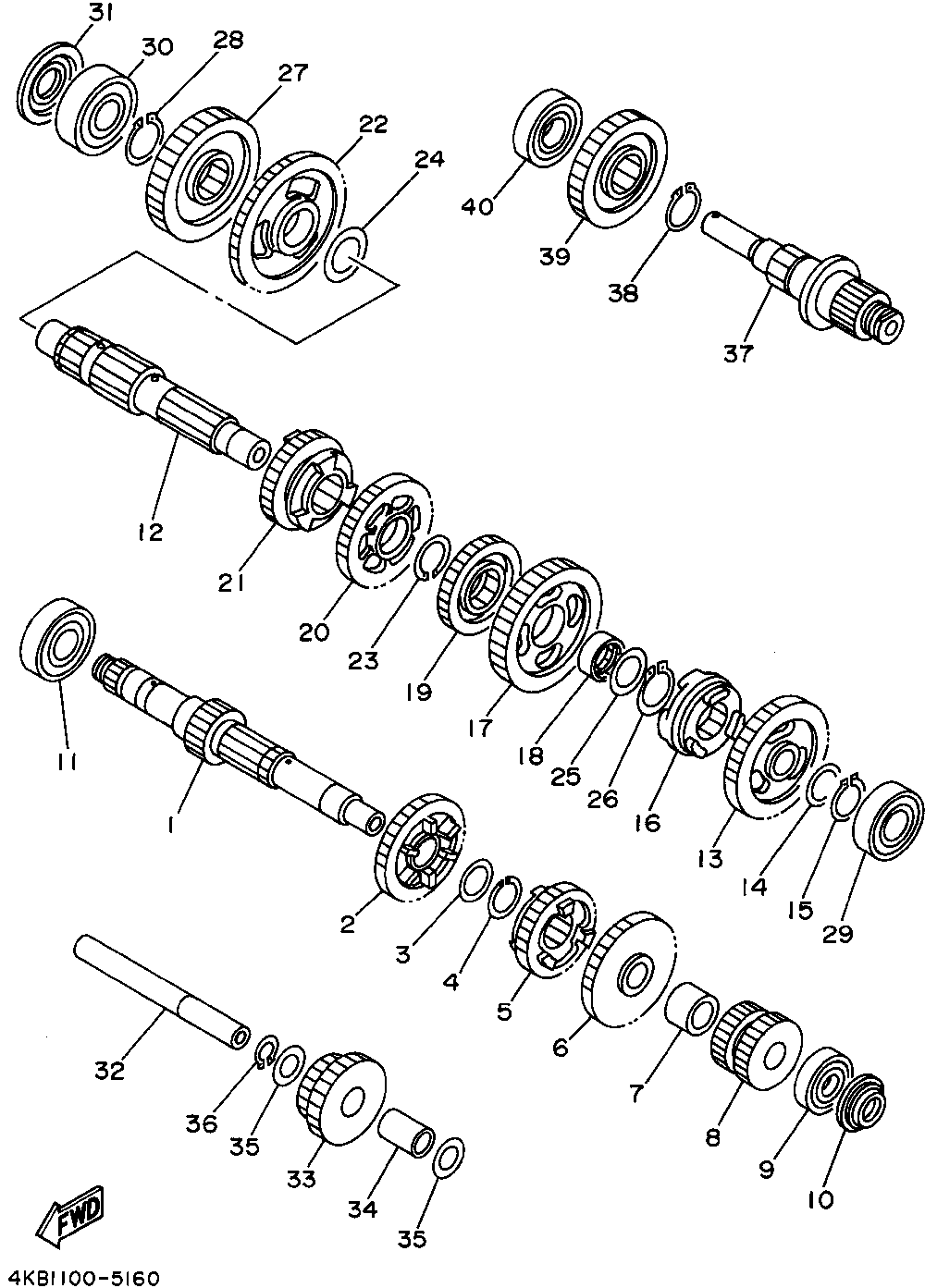 31
30
28
27
22
24
40
39
38
37
12
21
20
23
19
17
18
25
26
16
13
14
15
29
11
1
2
3
4
5
6
7
8
9
10
32
36
35
33
34
35
FWD
4KB1100-5160