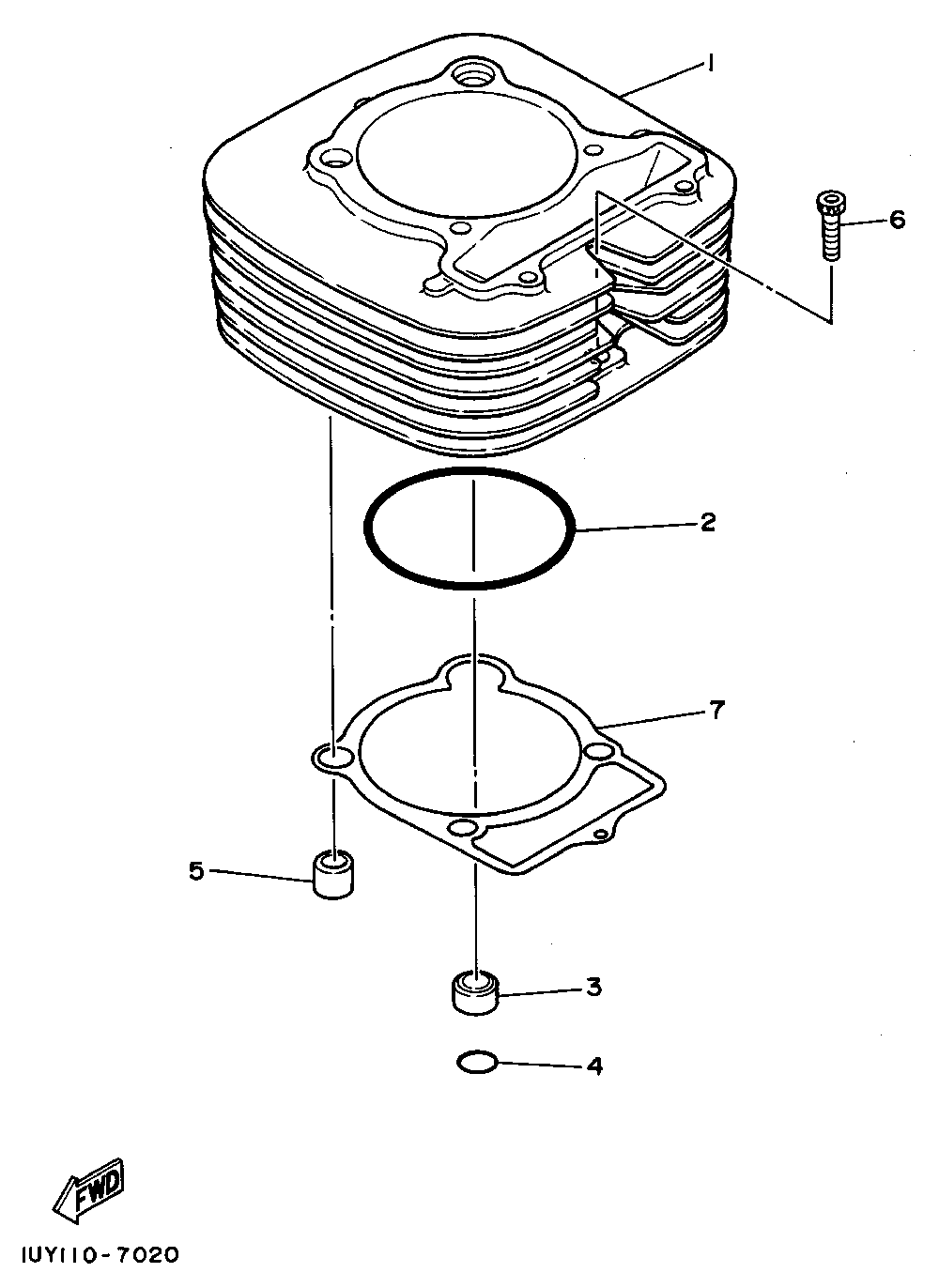 1
6
2
7
5
3
4
FWD
1UY110-7020