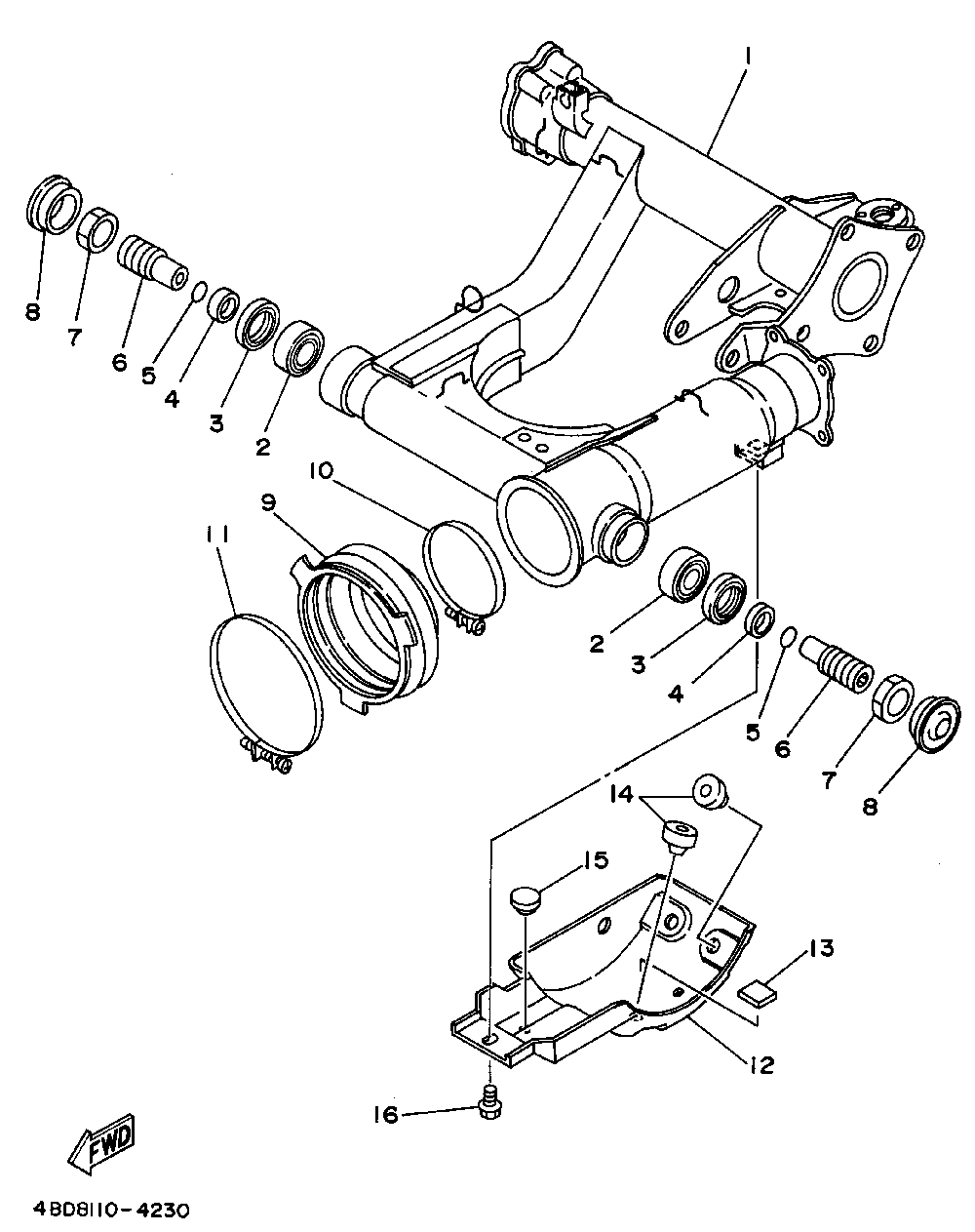 1
8
7
6
5
4
3
2
10
9
11
2
3
4
5
6
7
8
14
15
13
12
16
FWD
4BD8110-4230