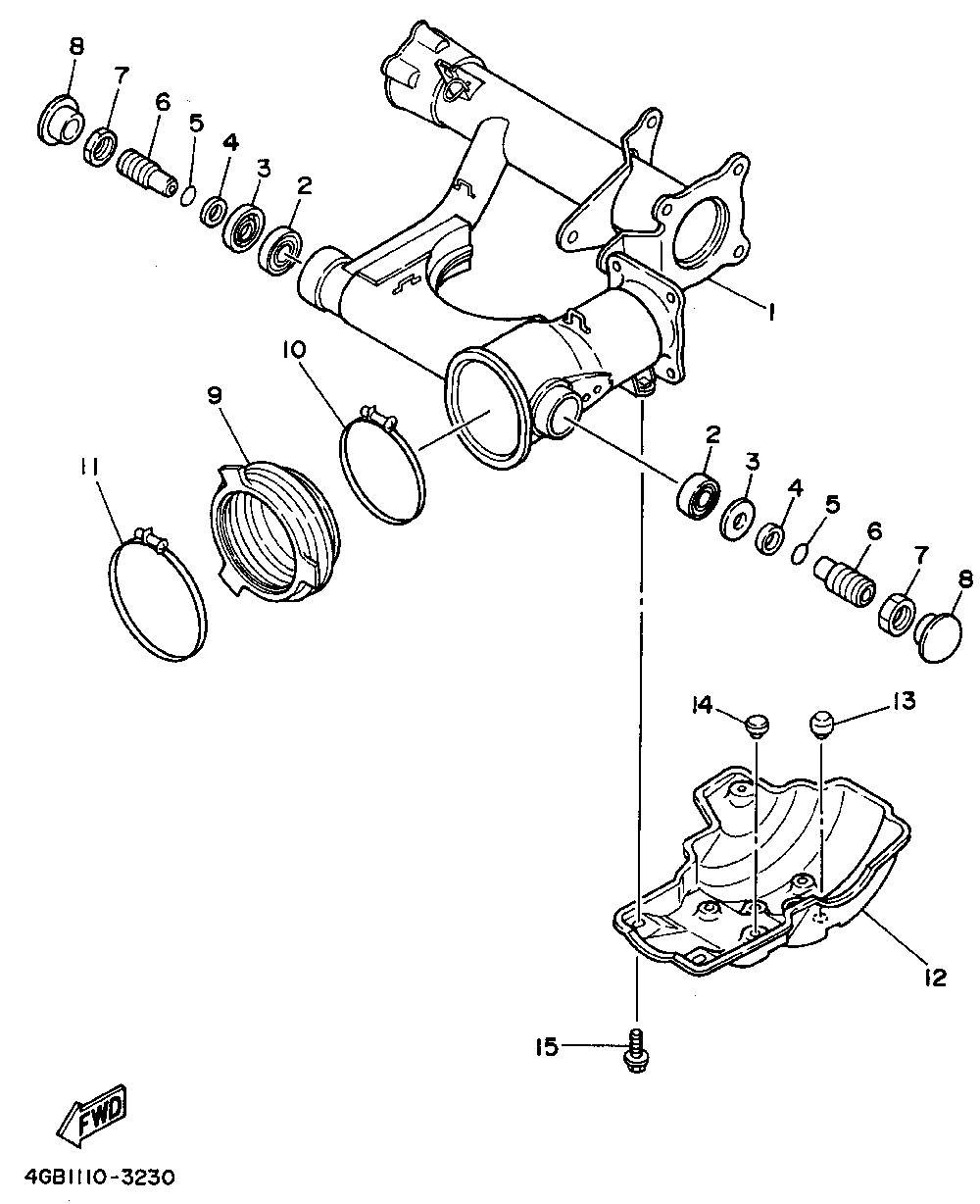 8
7
6
5
4
3
2
1
10
9
11
2
3
4
5
6
7
8
14
13
12
15
FWD
4GB1110-3230