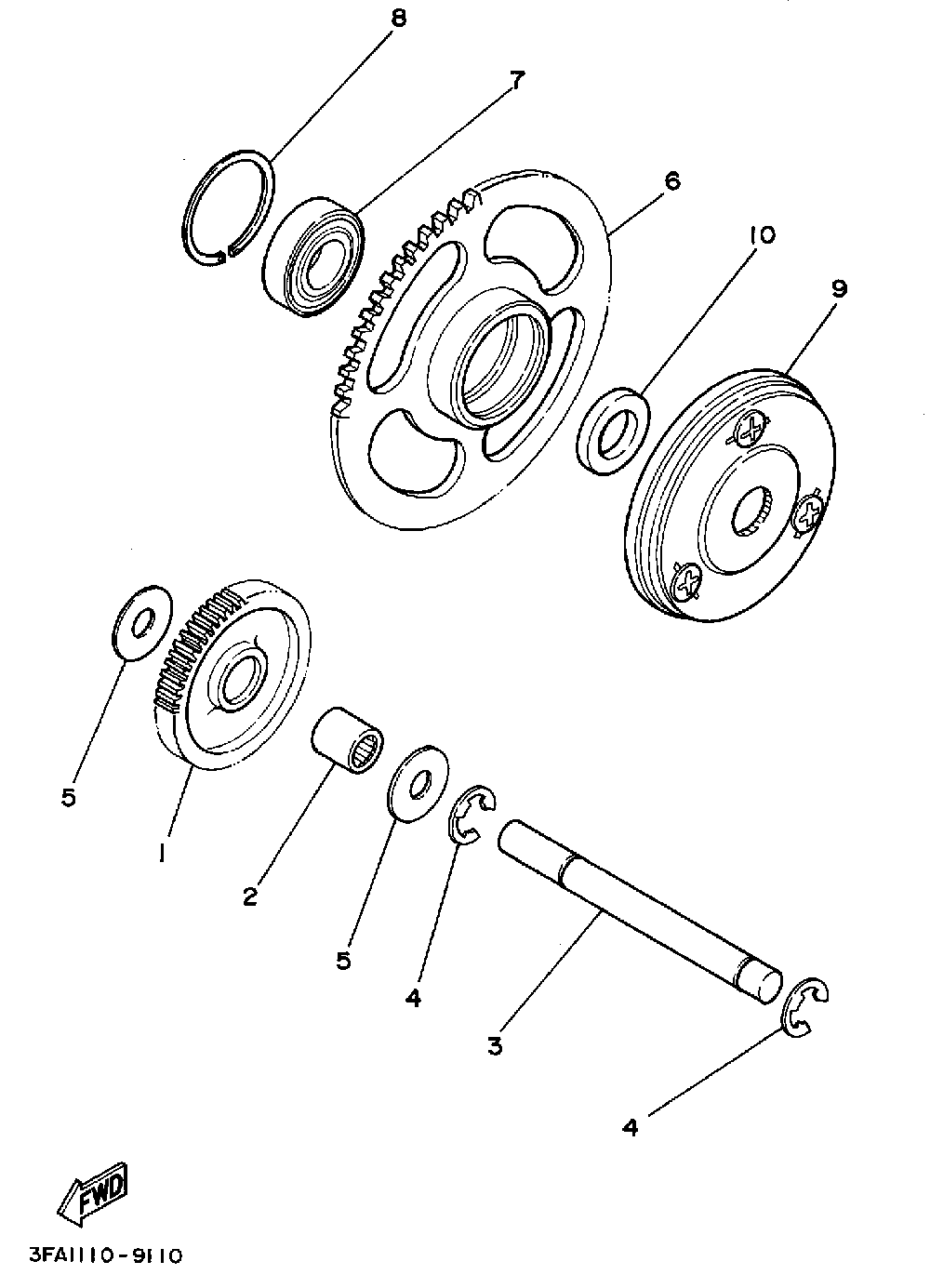 8
7
6
10
9
5
1
2
5
4
3
4
FWD
3FA1110-9110