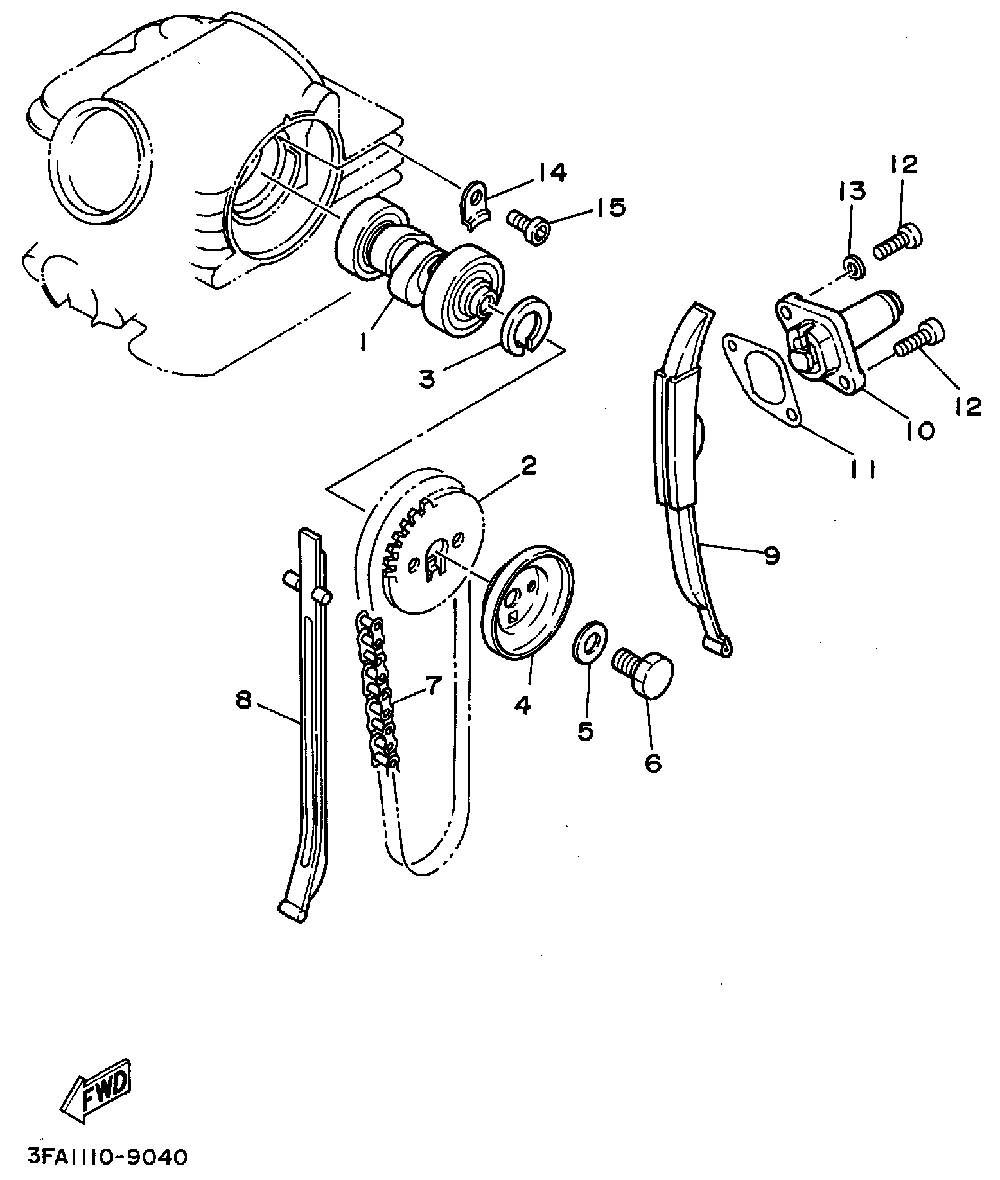 14
15
13
12
1
3
12
10
11
2
9
8
7
4
5
6
FWD
3FA1110-9040