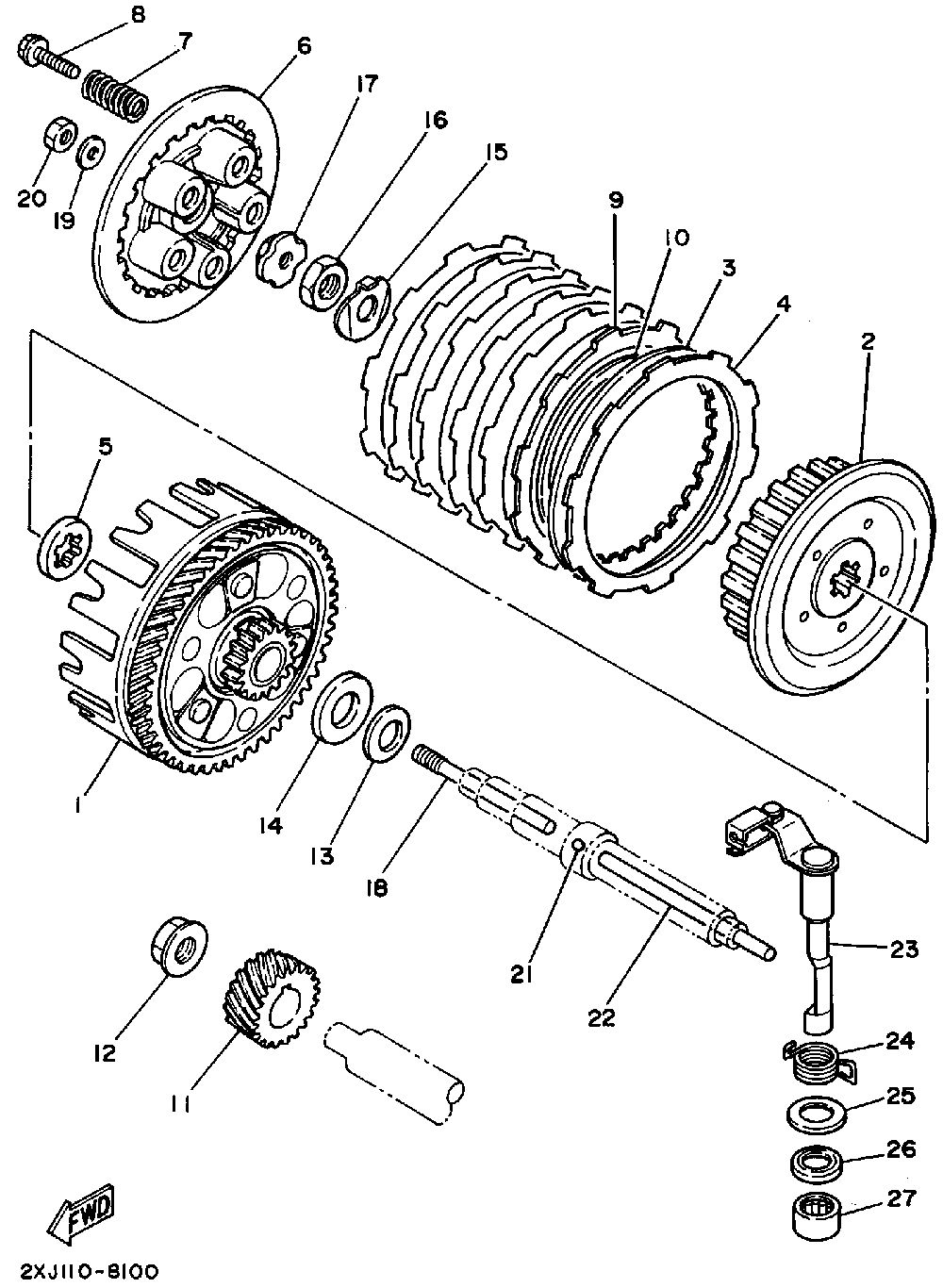 8
7
6
17
16
15
20
19
9
10
3
4
2
5
1
14
13
18
21
22
23
12
11
24
25
26
27
FWD
2XJ110-8100