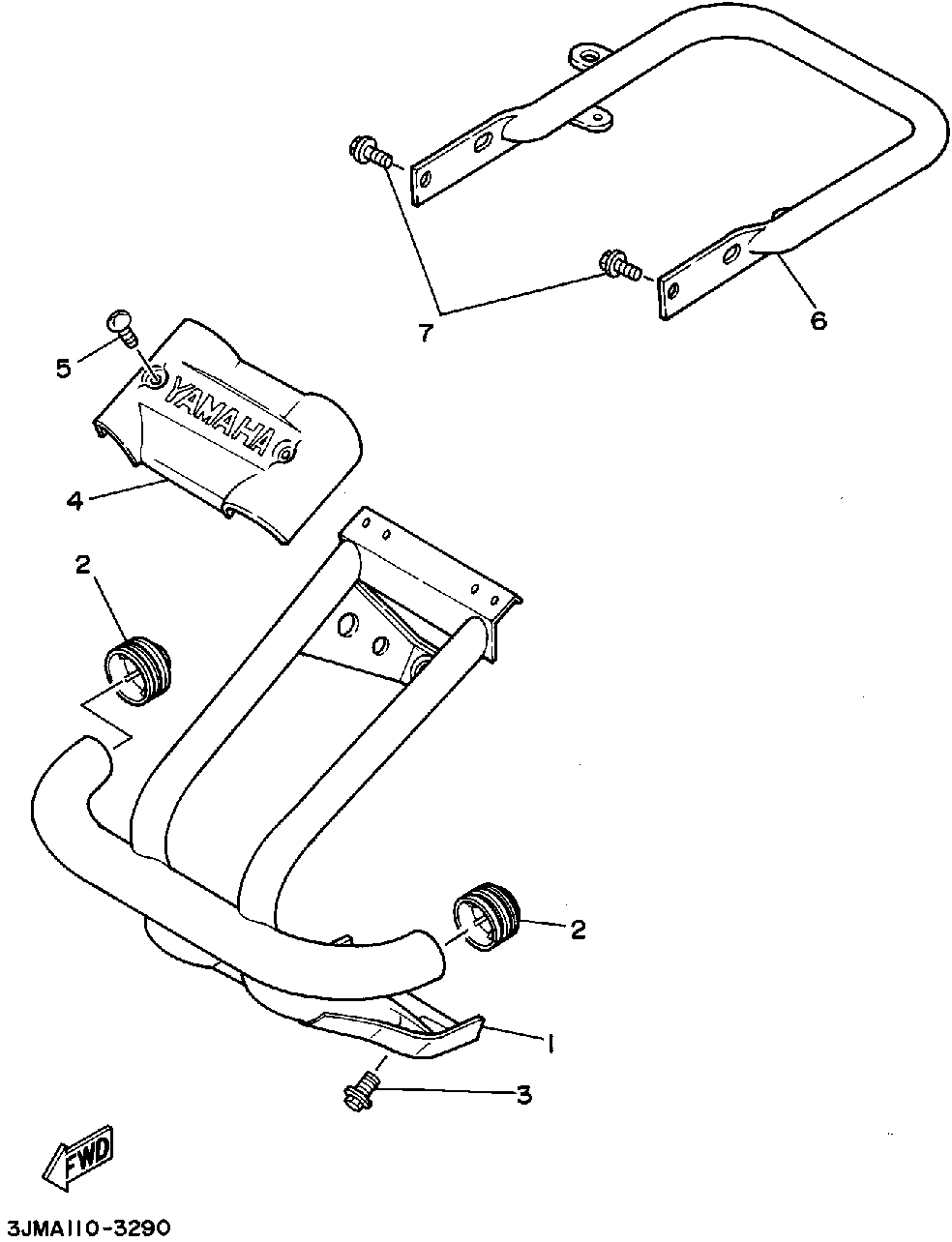 7
6
5
YAMAHA
4
2
2
1
3
FWD
3JMA110-3290