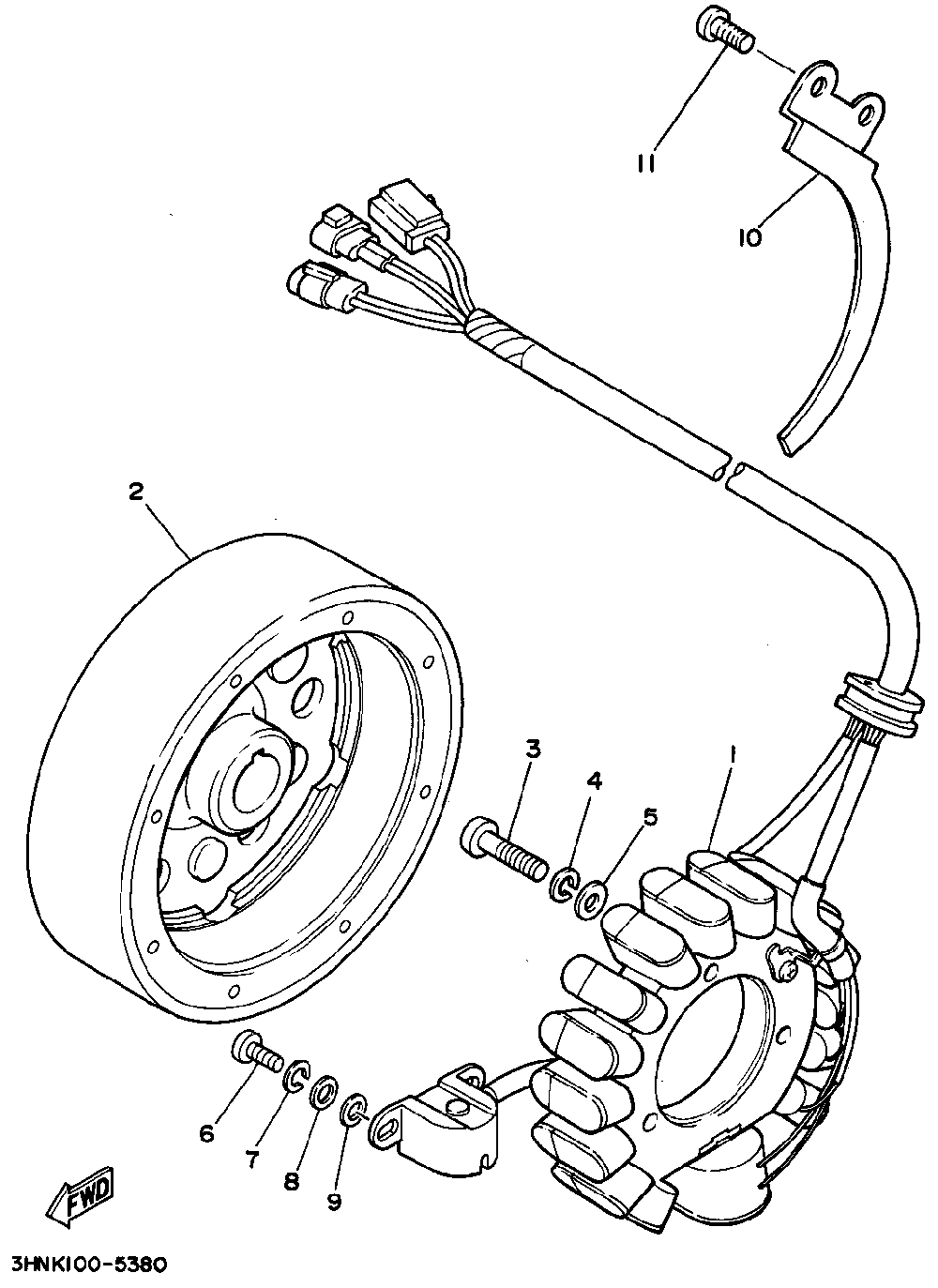 11
10
2
3
4
5
1
6
7
8
9
FWD
3HNK100-5380