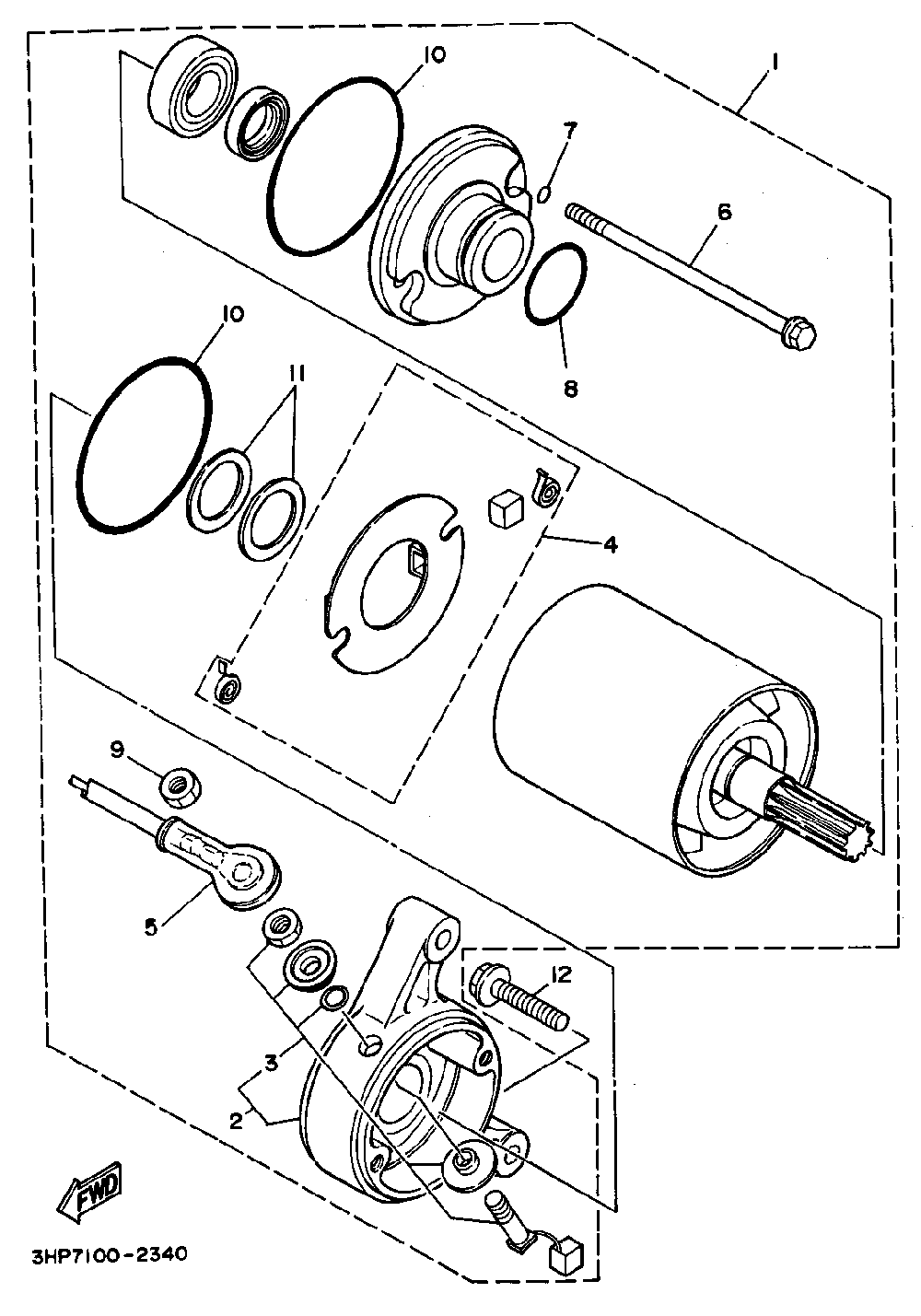 10
1
7
6
8
10
11
4
9
5
12
3
2
FWD
3HP7100-2340