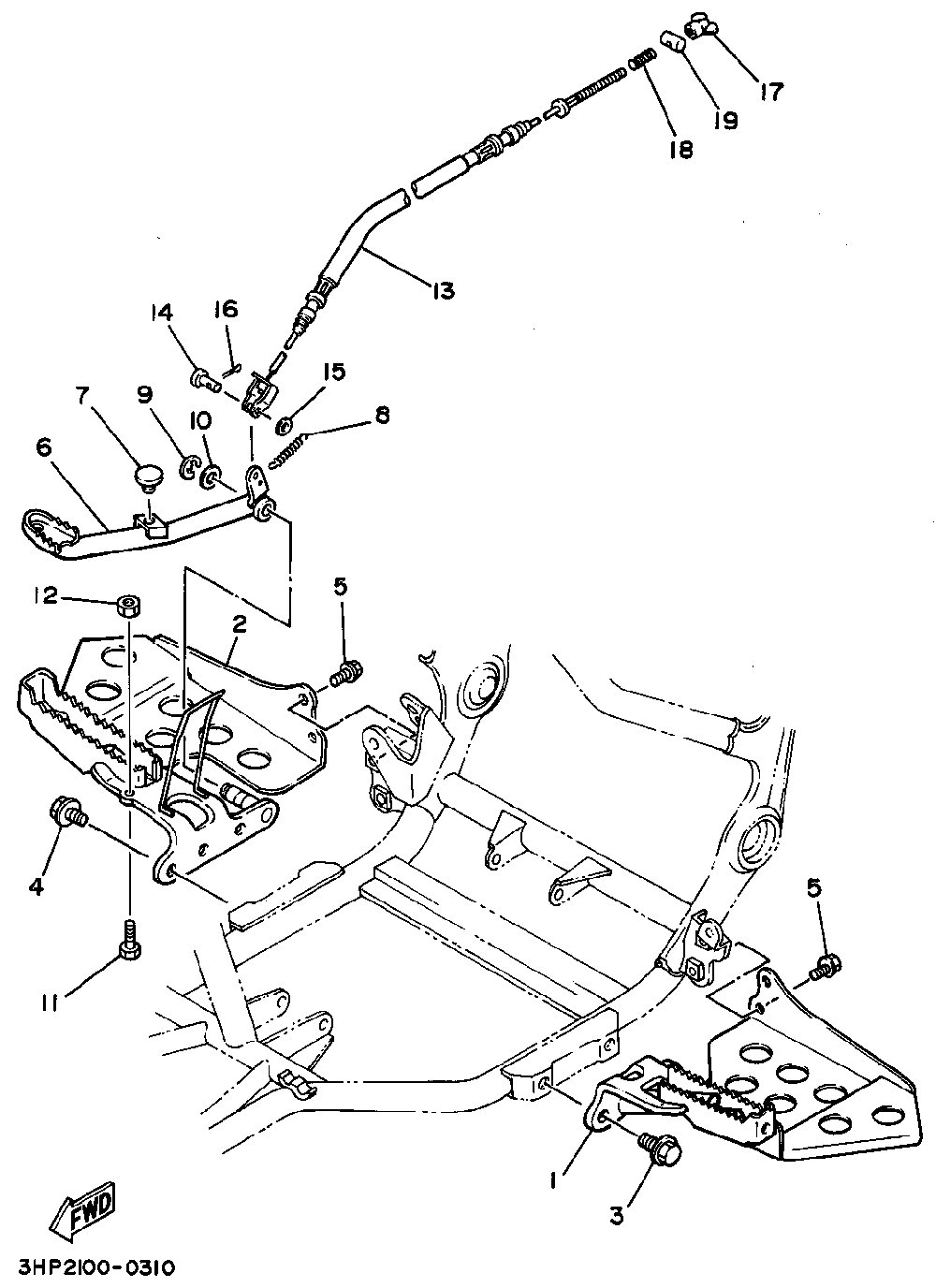 17
19
18
13
14
16
15
7
9
10
8
6
12
5
2
4
11
5
1
3
FWD
3HP2100-0310