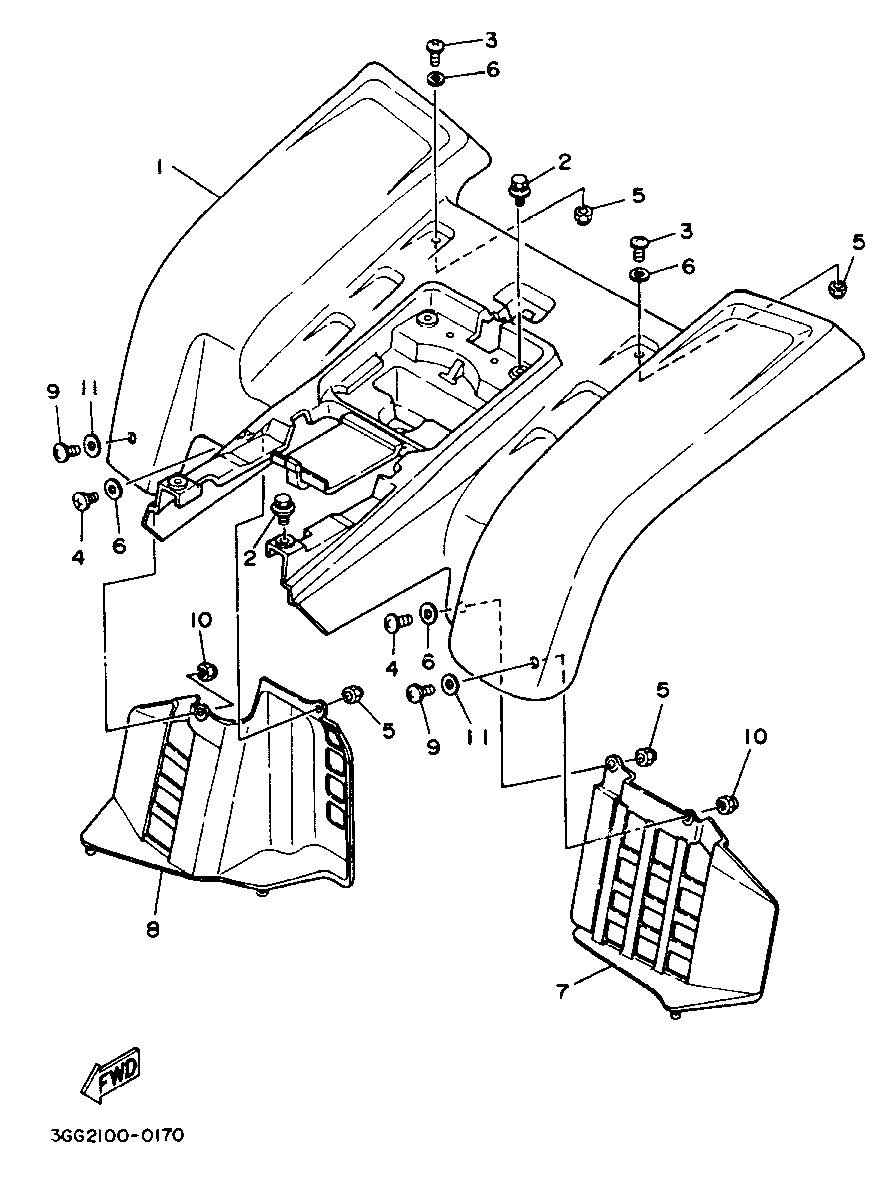 3
6
1
2
5
3
6
5
9
11
4
6
2
10
4
6
5
9
11
5
10
8
7
FWD
3GG2100-0170