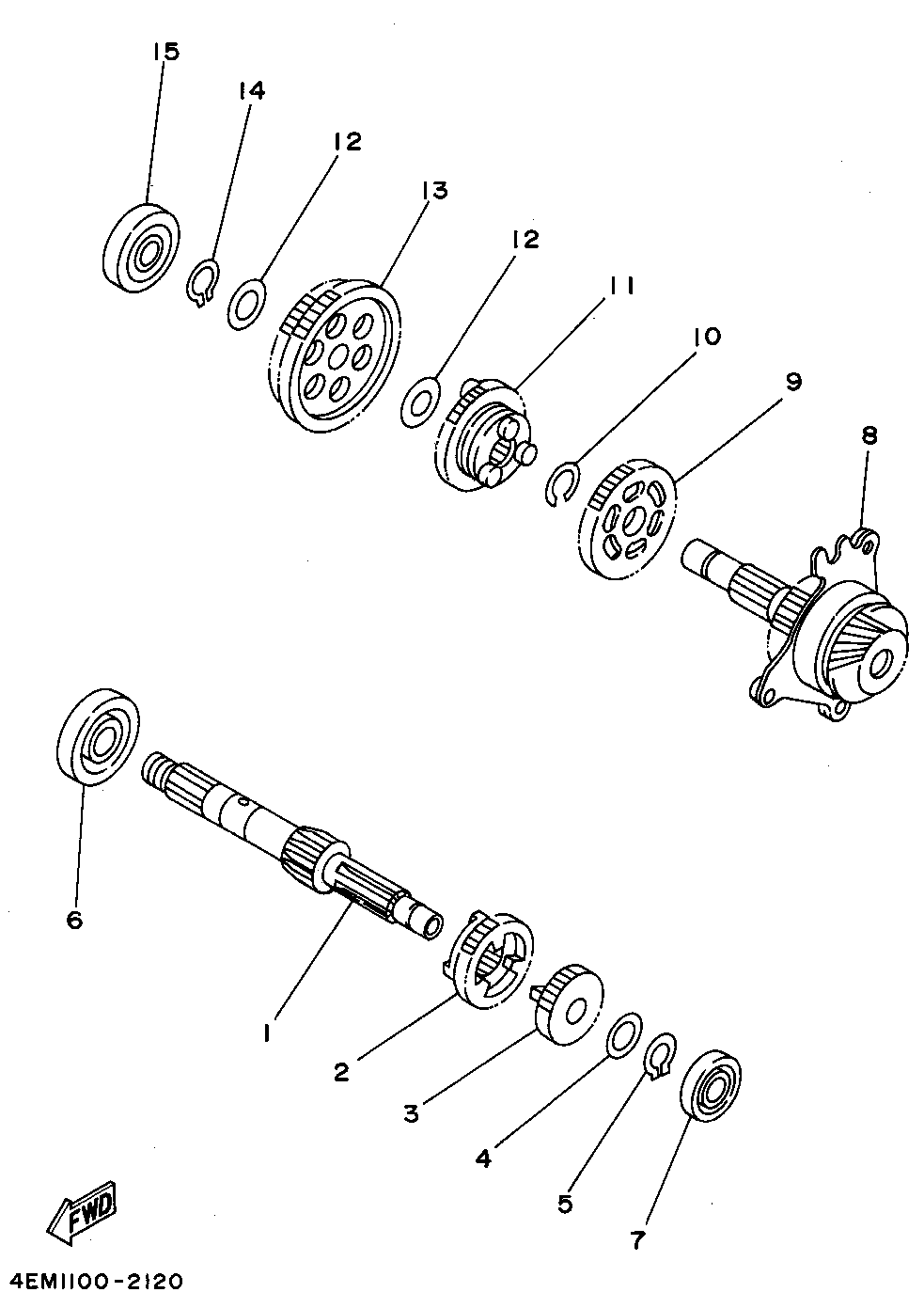 15
14
12
13
12
11
10
9
8
6
1
2
3
4
5
7
FWD
4EM1100-2120