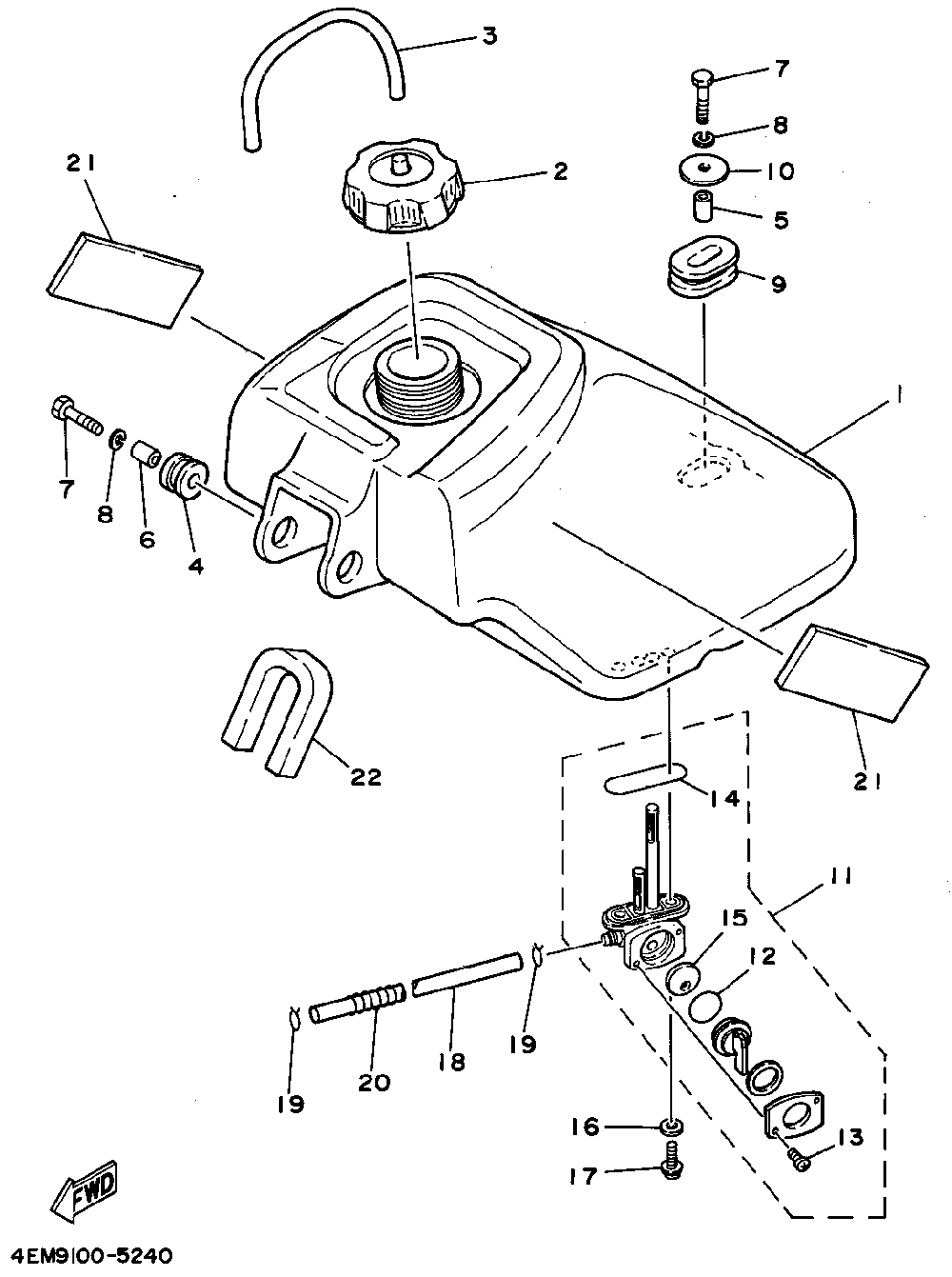 3
7
8
21
2
10
5
9
1
7
8
6
4
22
21
14
11
15
12
19
20
18
19
16
13
17
FWD
4EM9100-5240