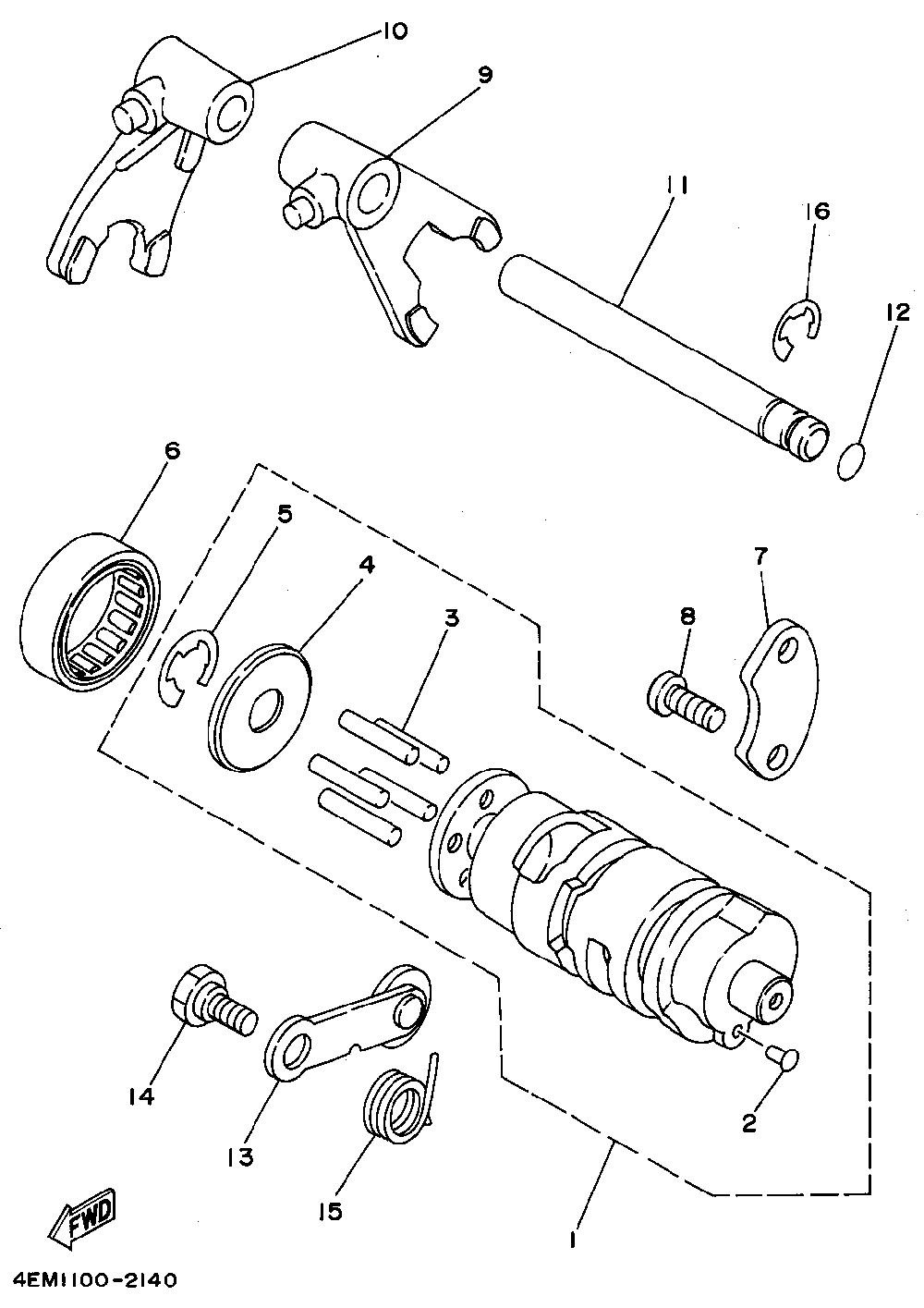 10
9
11
16
12
6
5
4
3
7
8
14
13
15
2
1
FWD
4EM1100-2140