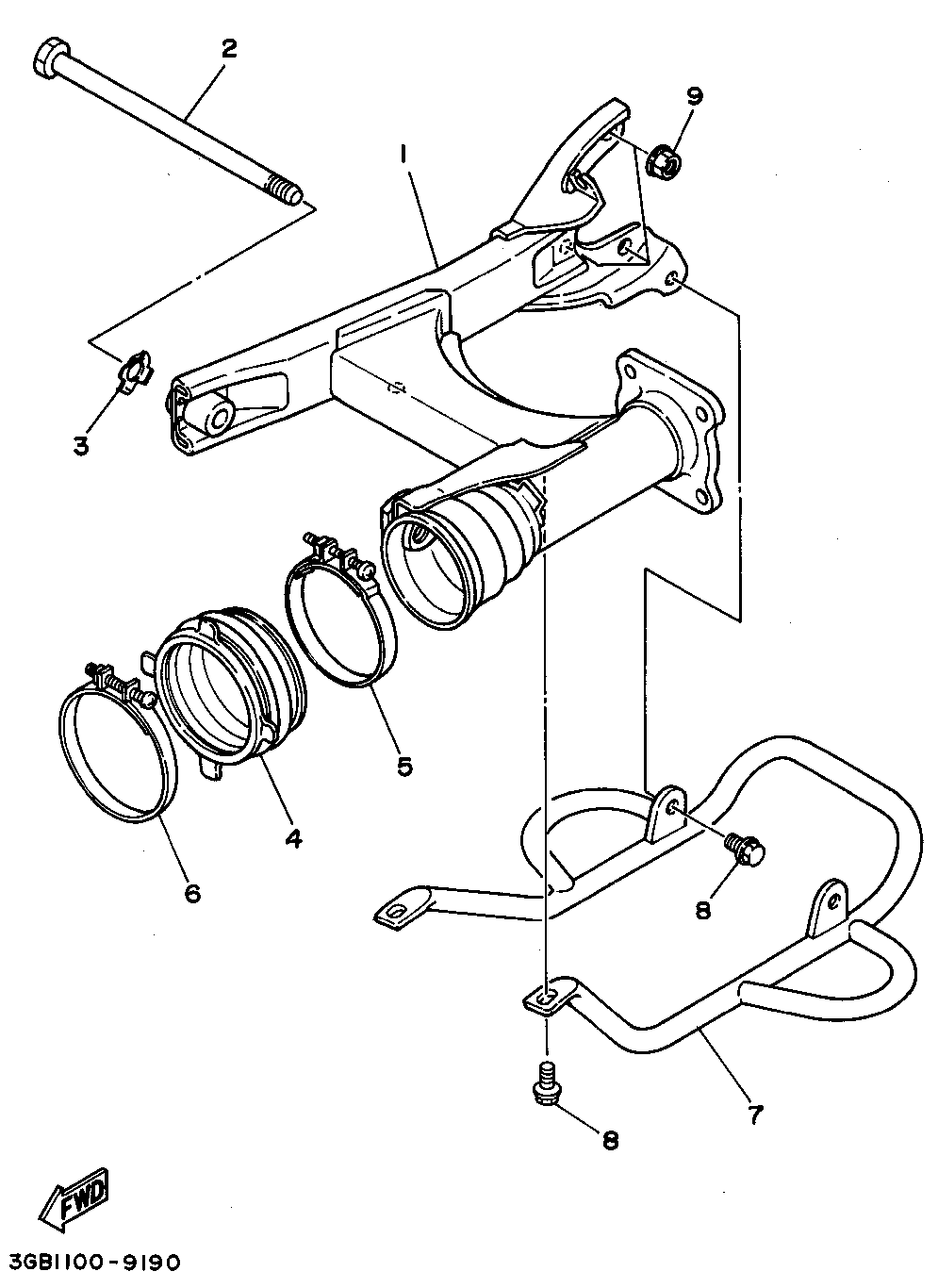 2
9
1
3
5
4
6
8
7
8
FWD
3GB1100-9190