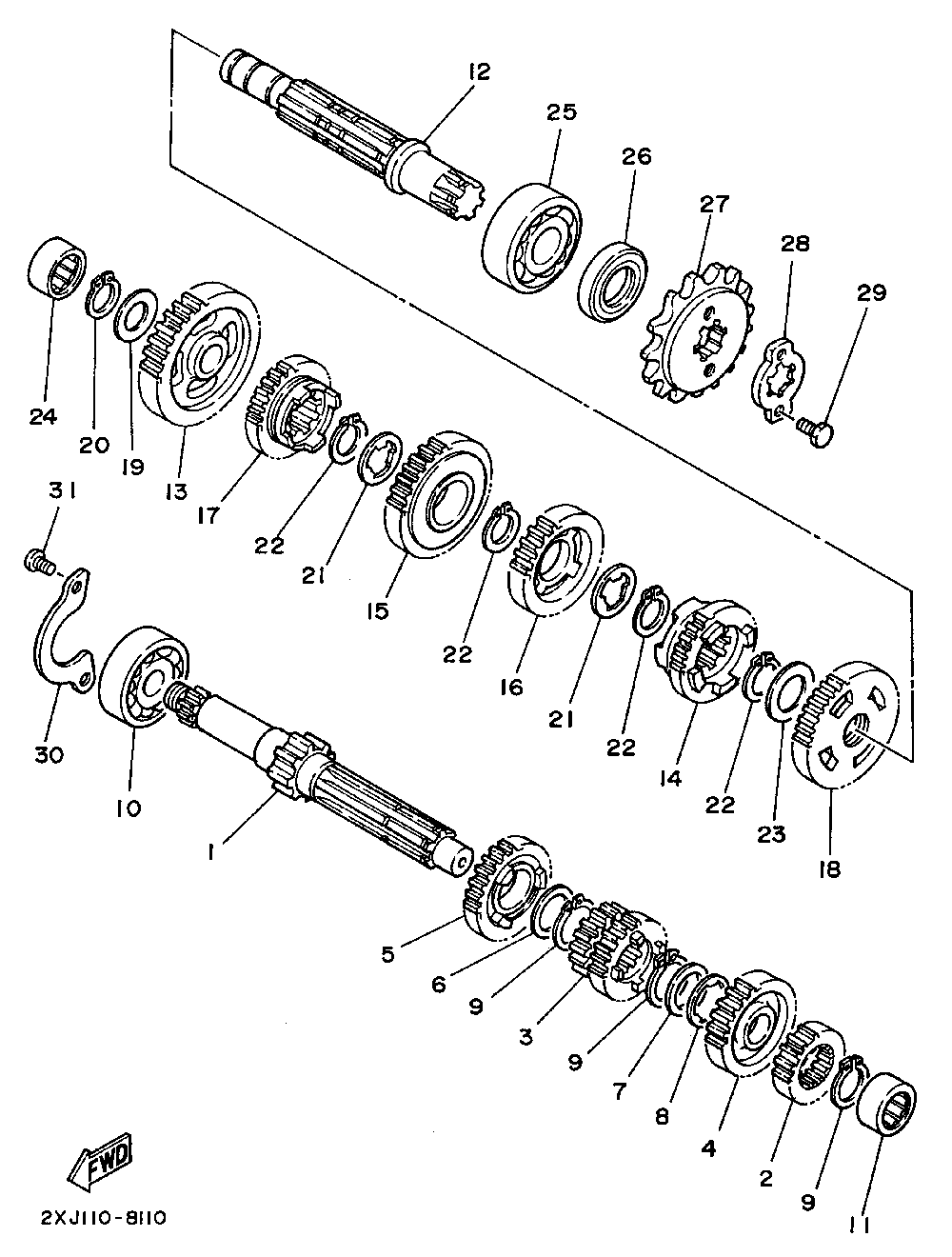 12
25
26
27
28
29
24
20
19
13
17
22
21
15
22
16
21
22
14
22
23
18
31
30
10
1
5
6
9
3
9
7
8
4
2
9
11
FWD
2XJ110-8110