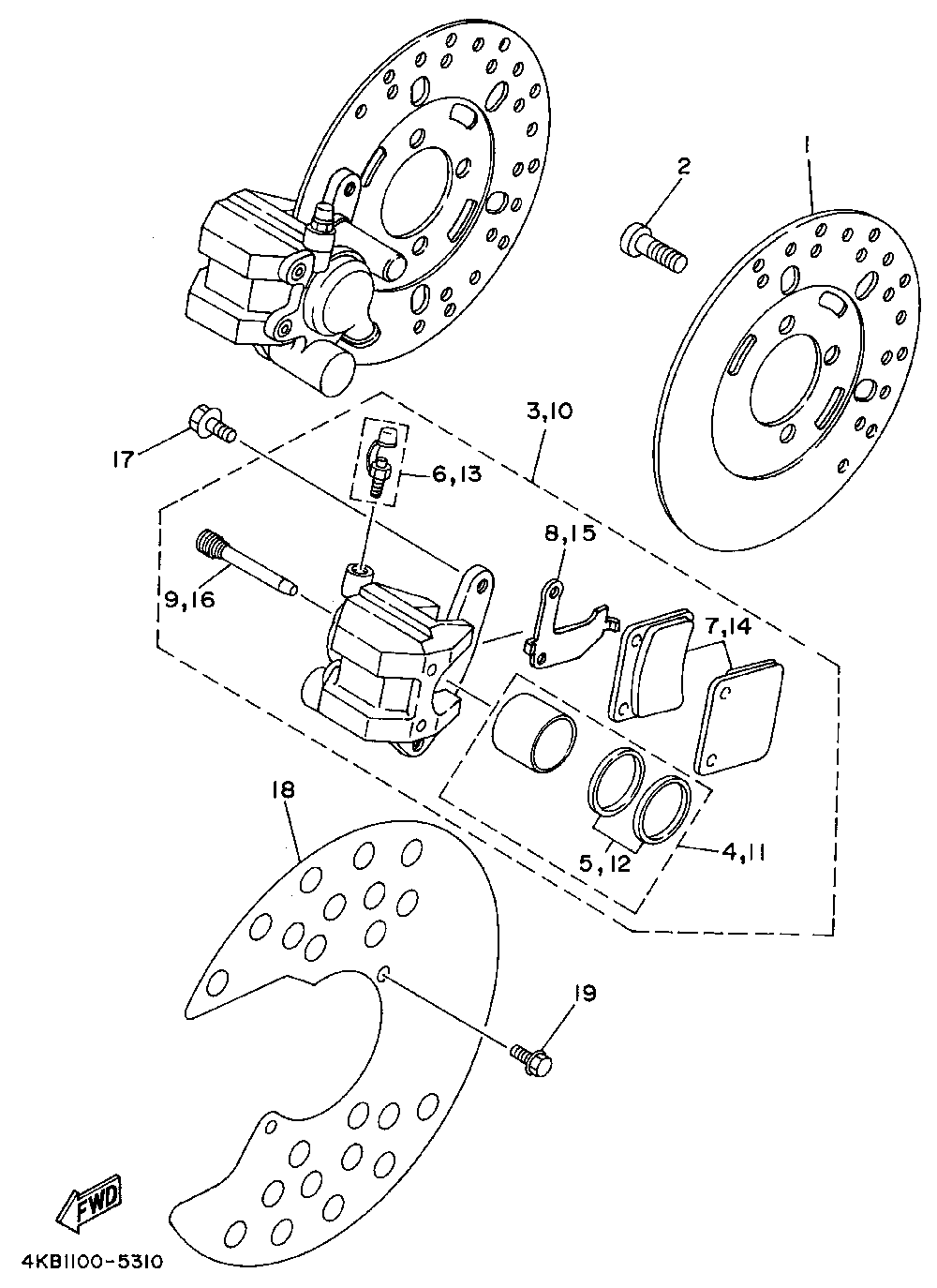 2
1
3,10
17
6,13
8,15
9,16
7,14
18
5,12
4,11
19
FWD
4KB1100-5310