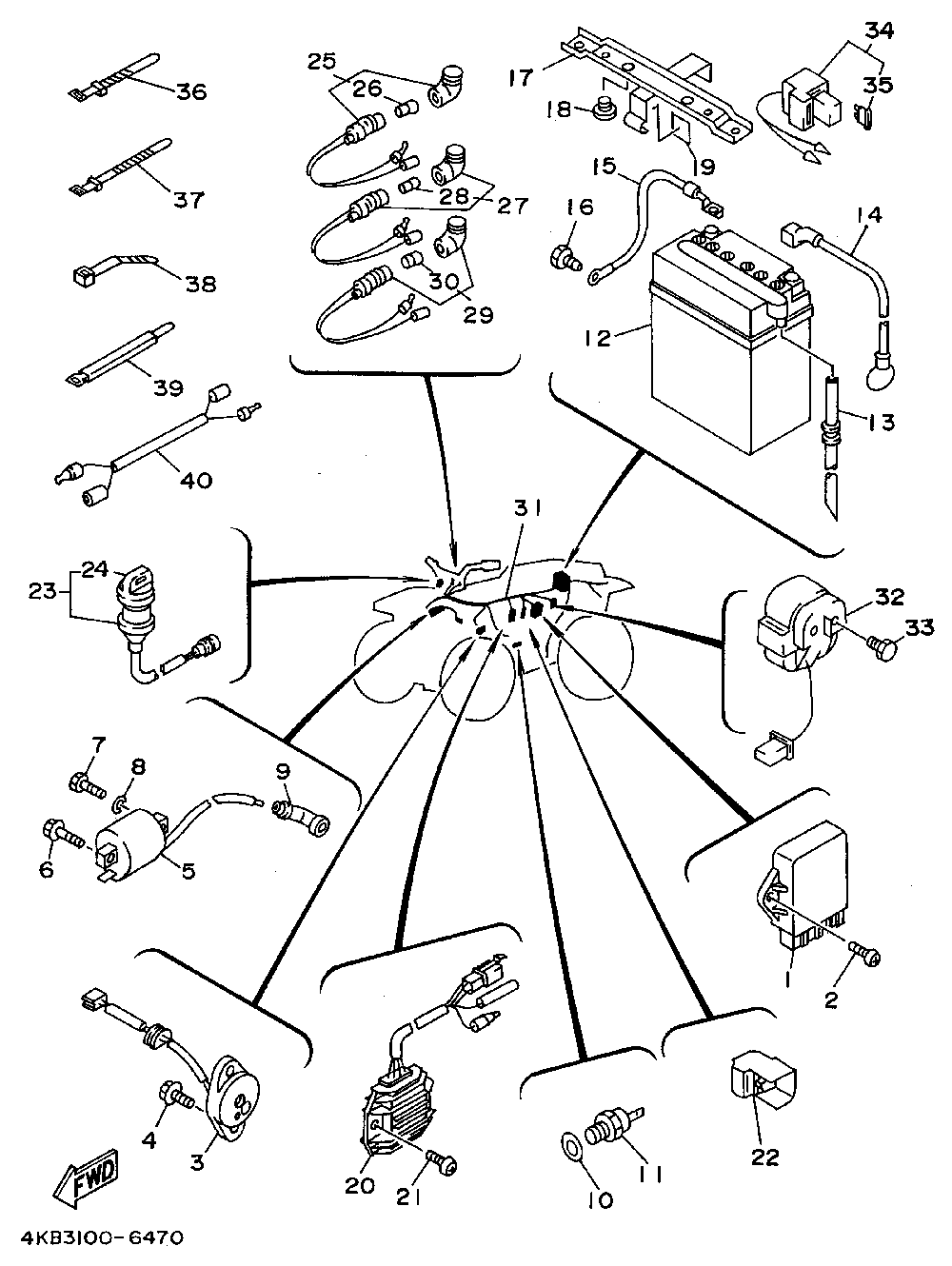 36
37
38
39
40
25
26
28
27
30
29
17
18
19
34
35
15
16
14
12
13
31
23
24
32
33
7
8
9
6
5
1
2
4
3
20
21
10
11
22
FWD
4KB3100-6470