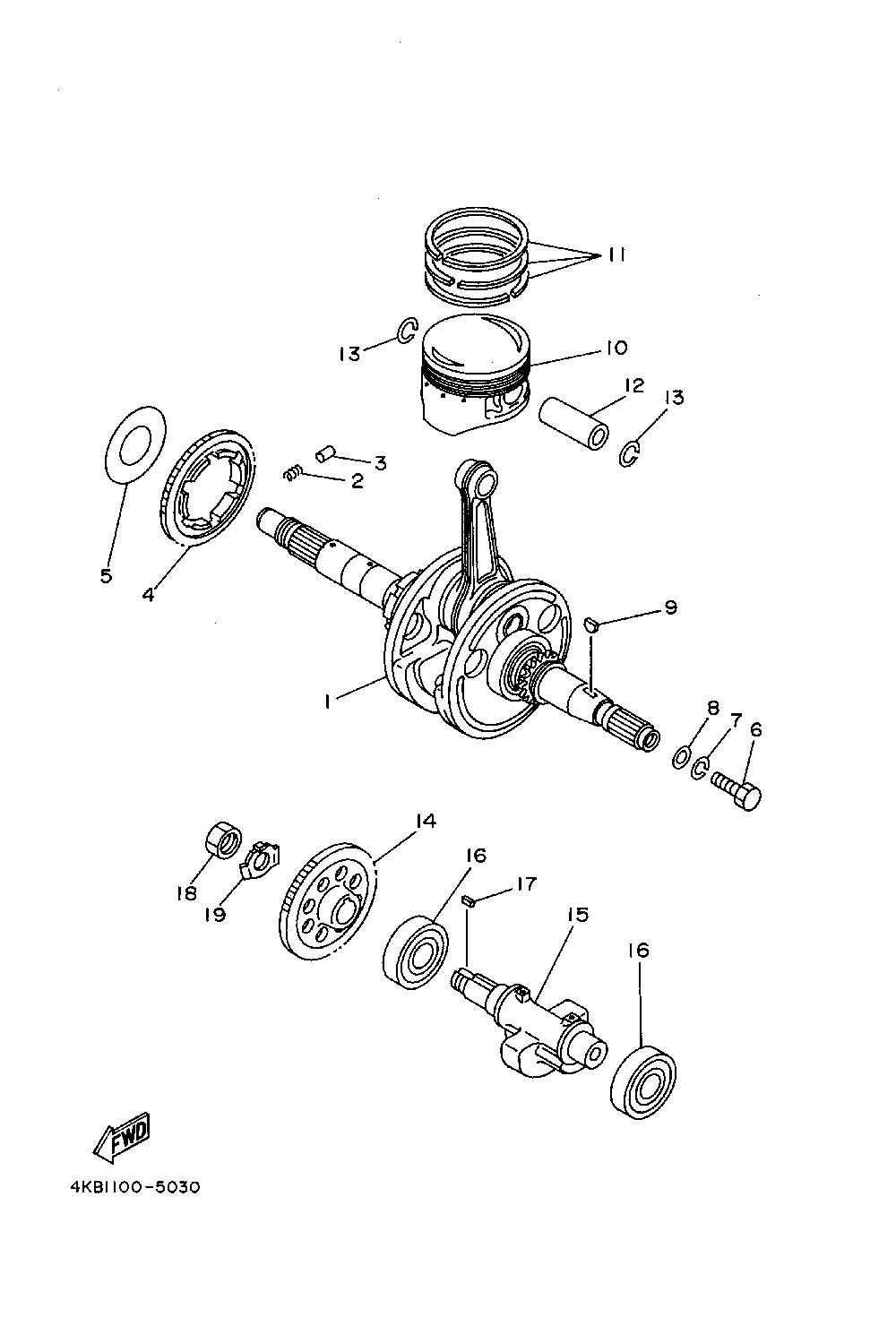 11
13
10
12
13
3
2
5
4
9
1
8
7
6
14
16
17
15
18
19
16
FWD
4KB1100-5030