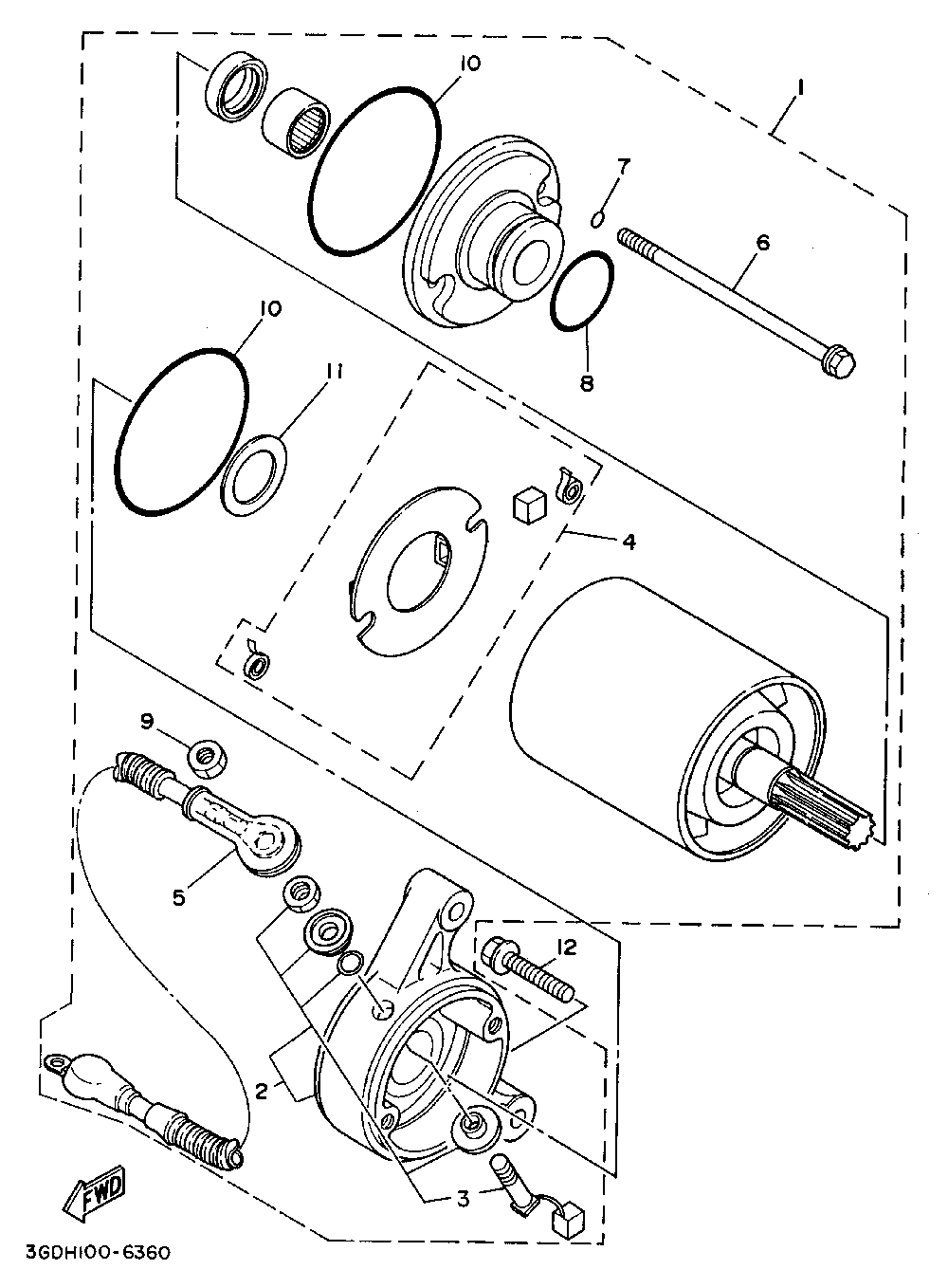 10
1
7
6
8
10
11
4
9
5
12
2
3
FWD
3GDH100-6360