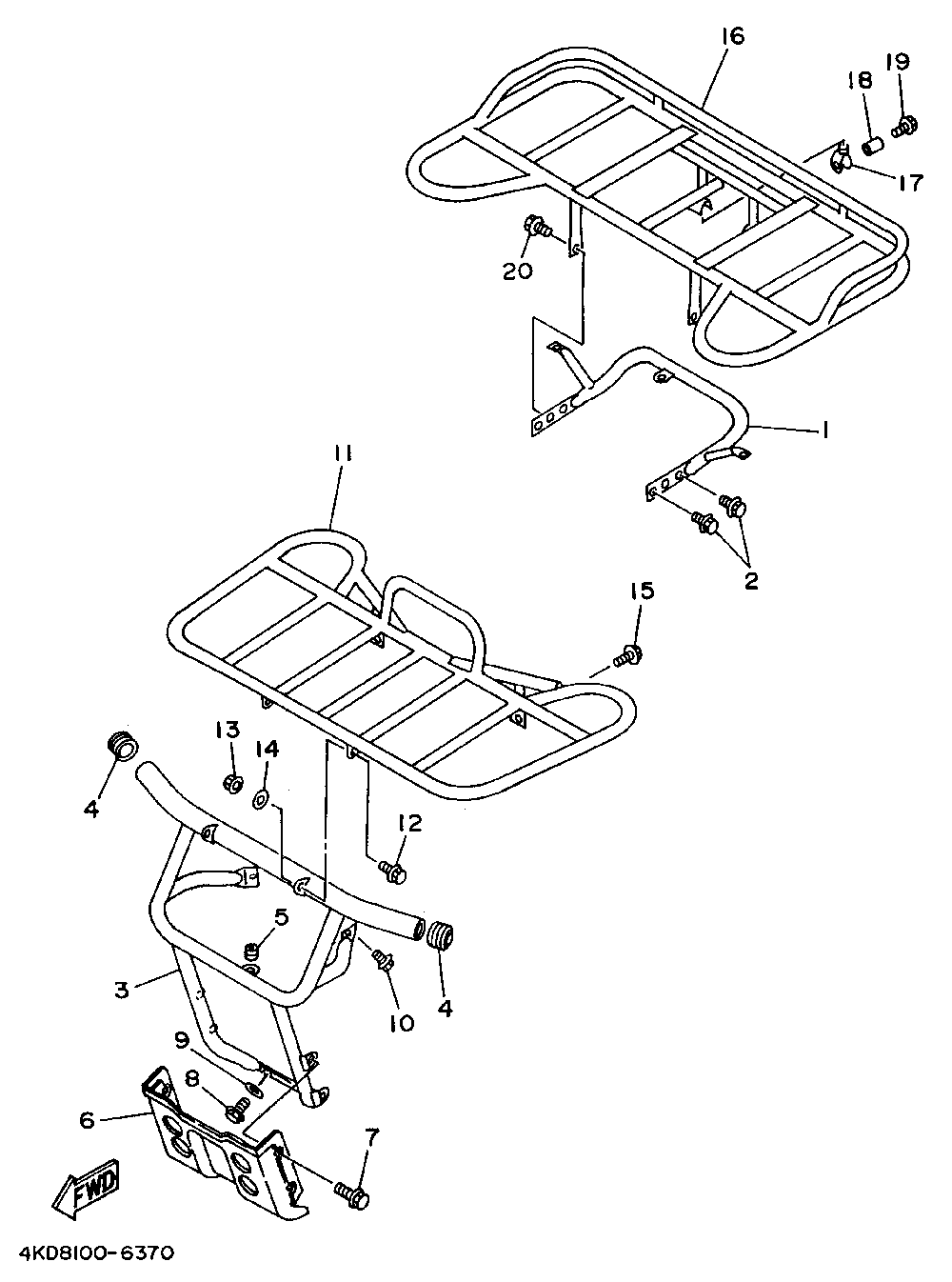 16
19
18
17
20
1
2
11
15
13
14
4
12
5
3
10
4
9
8
6
7
FWD
4KD8100-6370