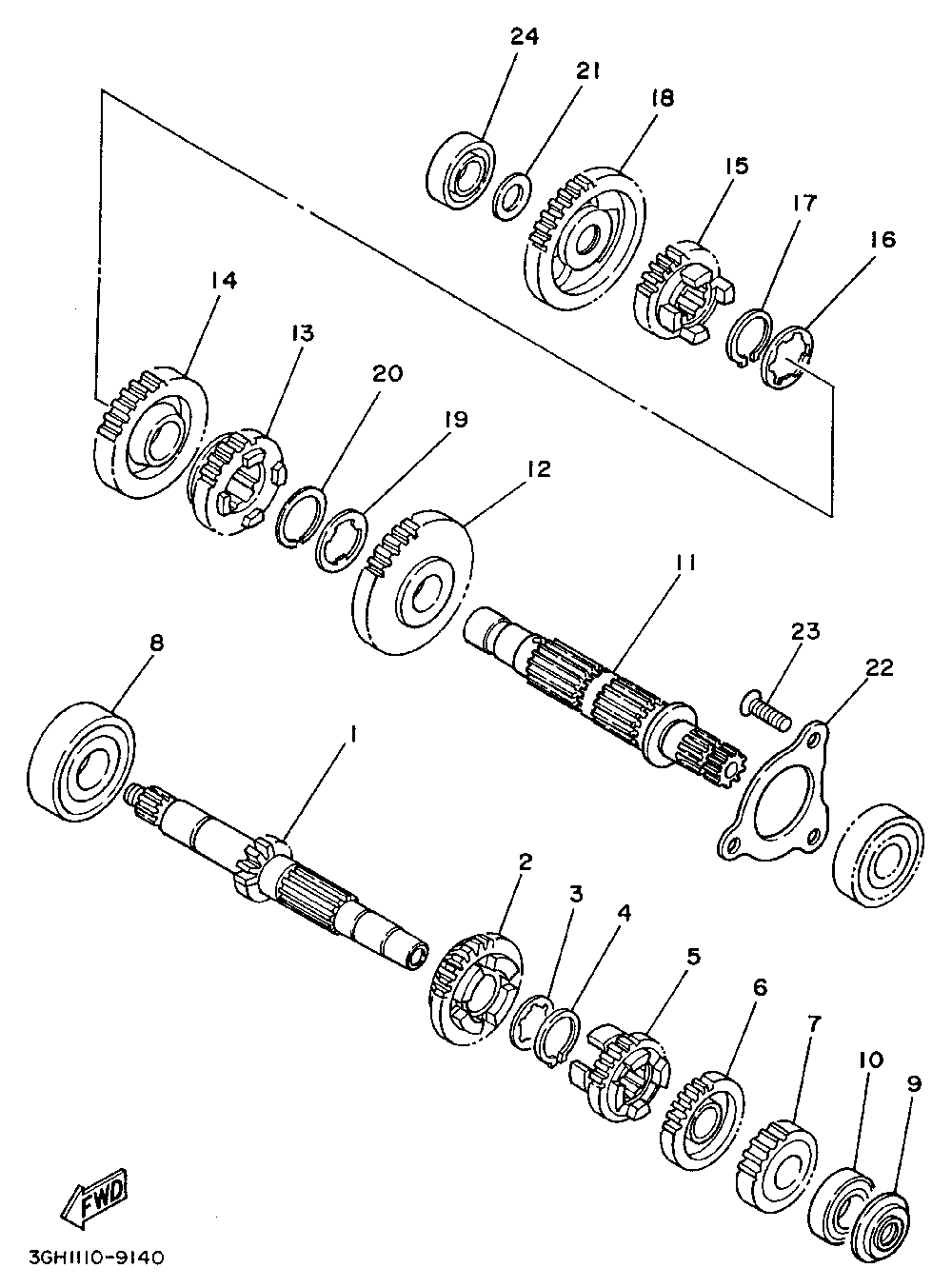 24
21
18
15
17
16
14
13
20
19
12
11
23
22
8
1
2
3
4
5
6
7
10
9
FWD
3GH1110-9140