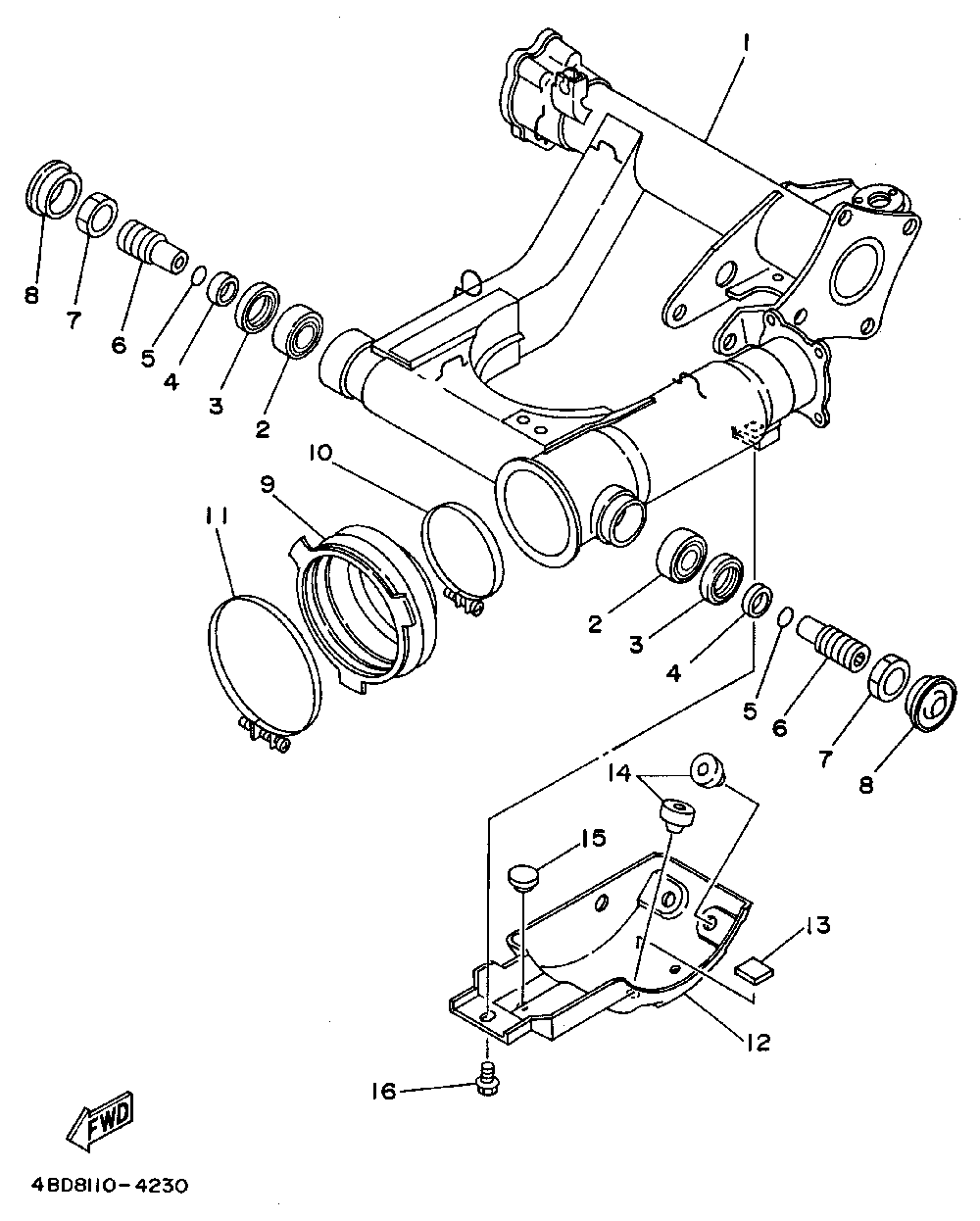 1
8
7
6
5
4
3
2
10
9
11
2
3
4
5
6
7
8
14
15
13
12
16
FWD
4BD8110-4230