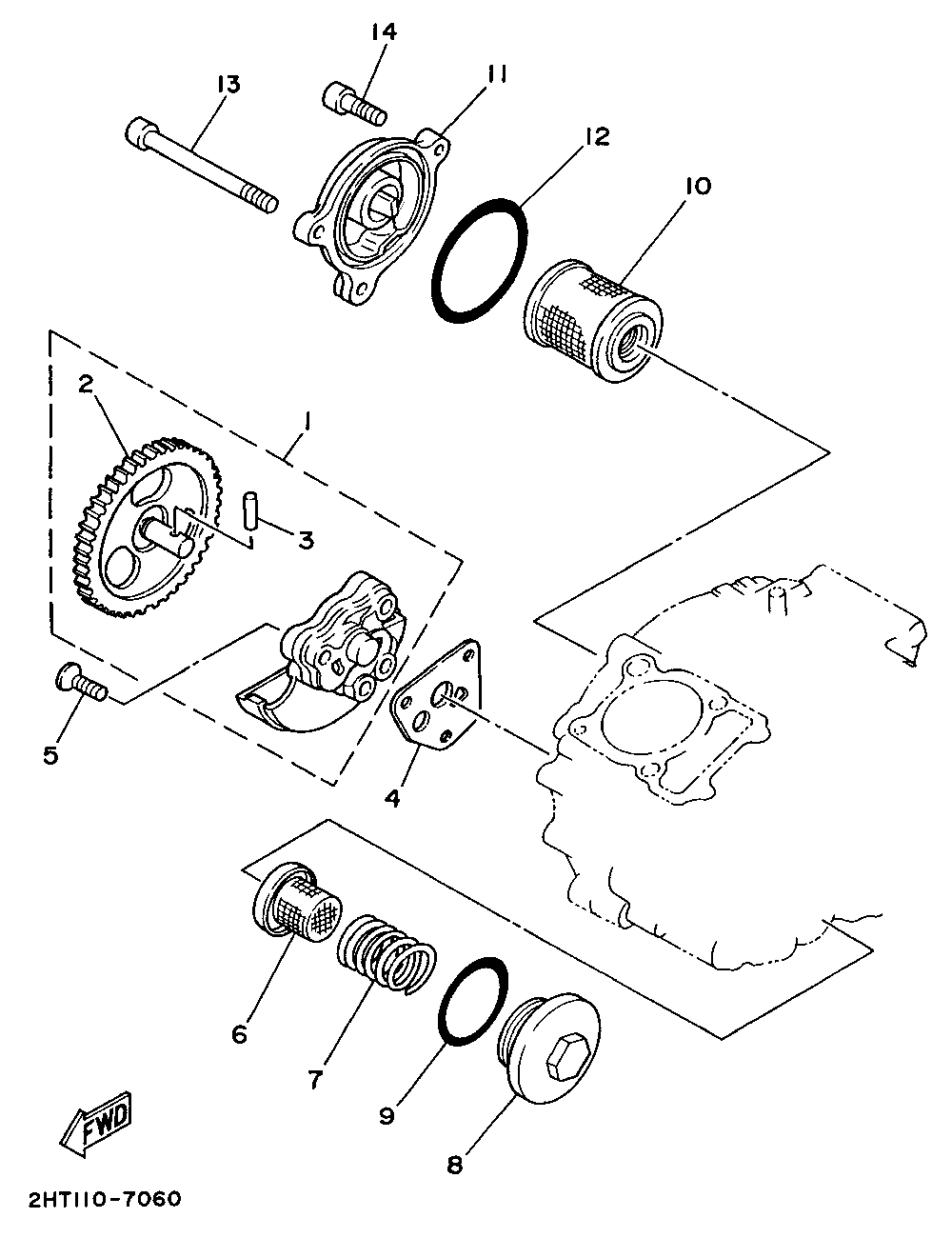 14
13
11
12
10
2
1
3
5
4
6
7
9
8
FWD
2HT110-7060