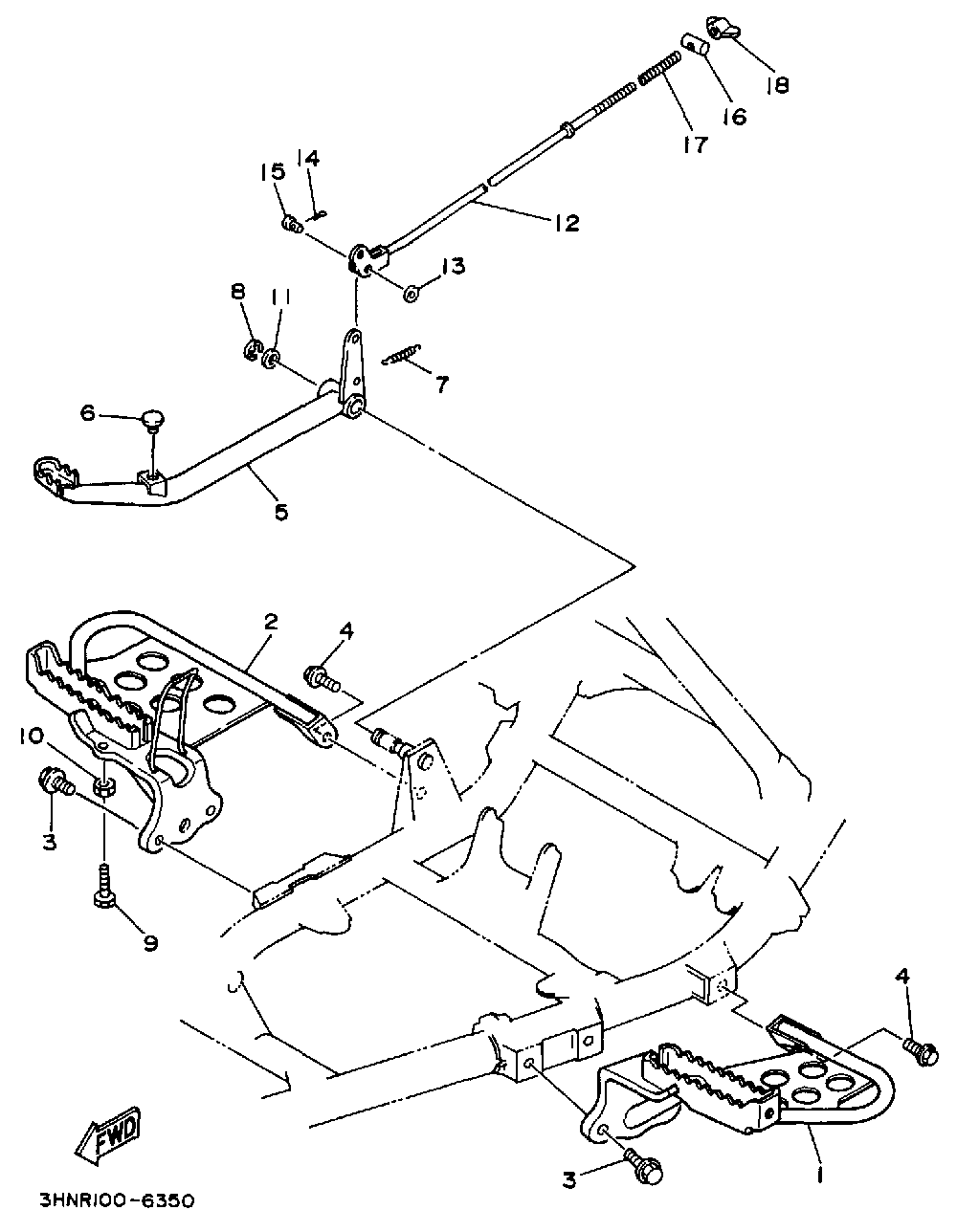 18
16
17
14
15
12
13
8
11
7
6
5
2
4
10
3
9
4
FWD
3
1
3HNR100-6350