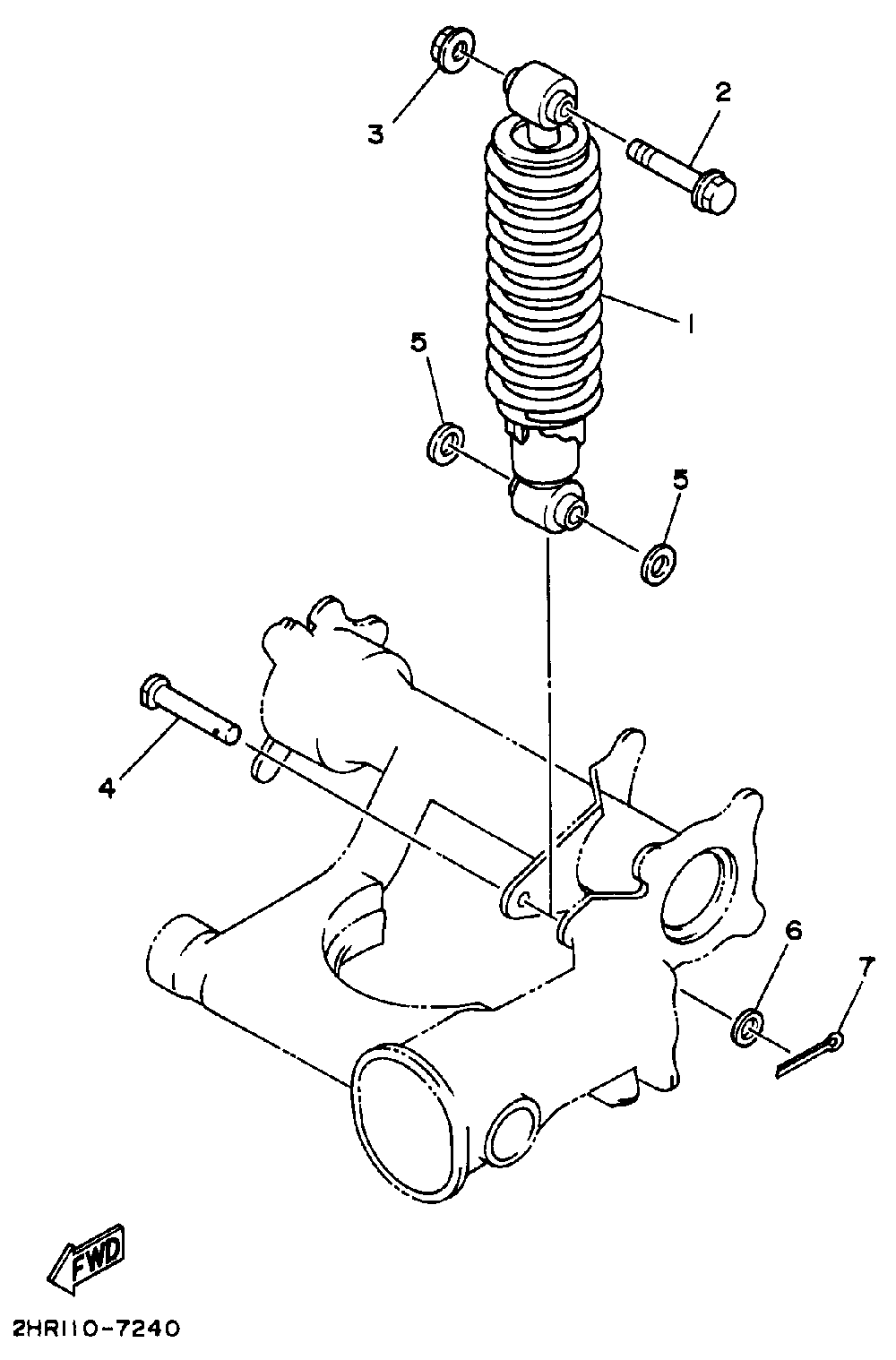 3
2
1
5
5
4
6
7
FWD
2HR110-7240