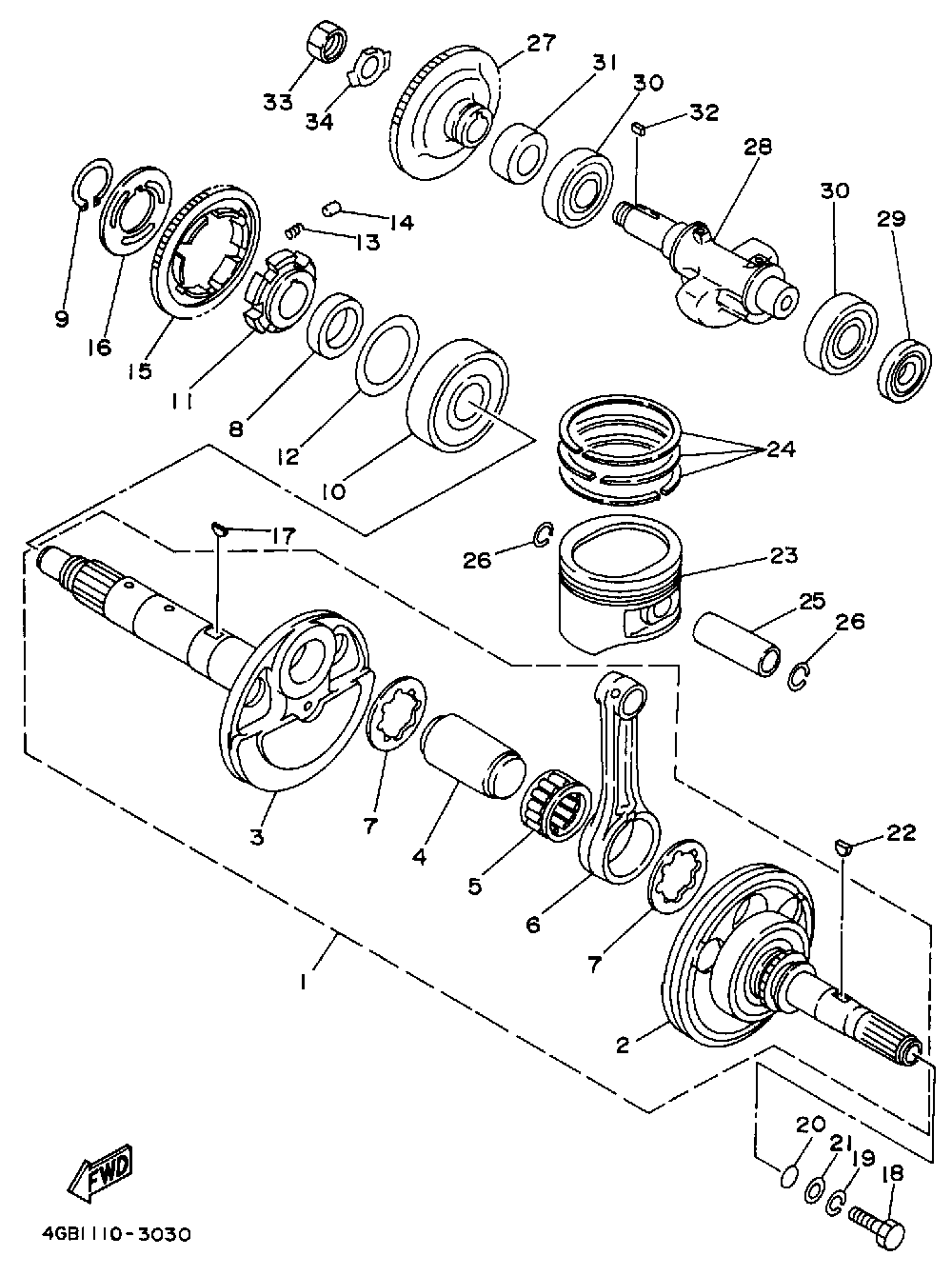 33
34
27
31
30
32
28
30
29
9
16
15
14
13
11
8
12
10
24
17
26
23
25
26
3
7
4
5
6
7
22
1
2
20
21
19
18
FWD
4GB1110-3030