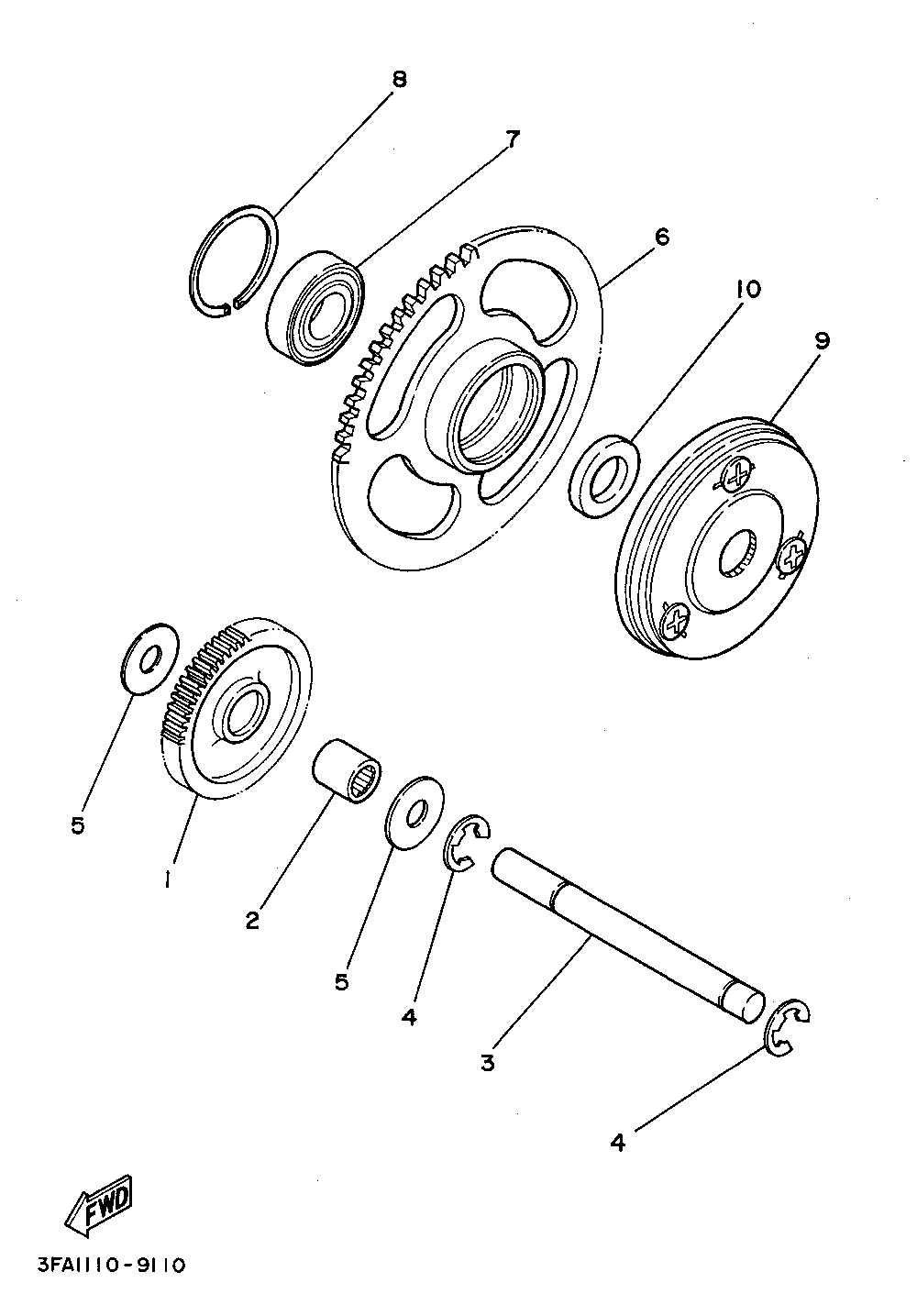 8
7
6
10
9
5
1
2
5
4
3
4
FWD
3FA1110-9110