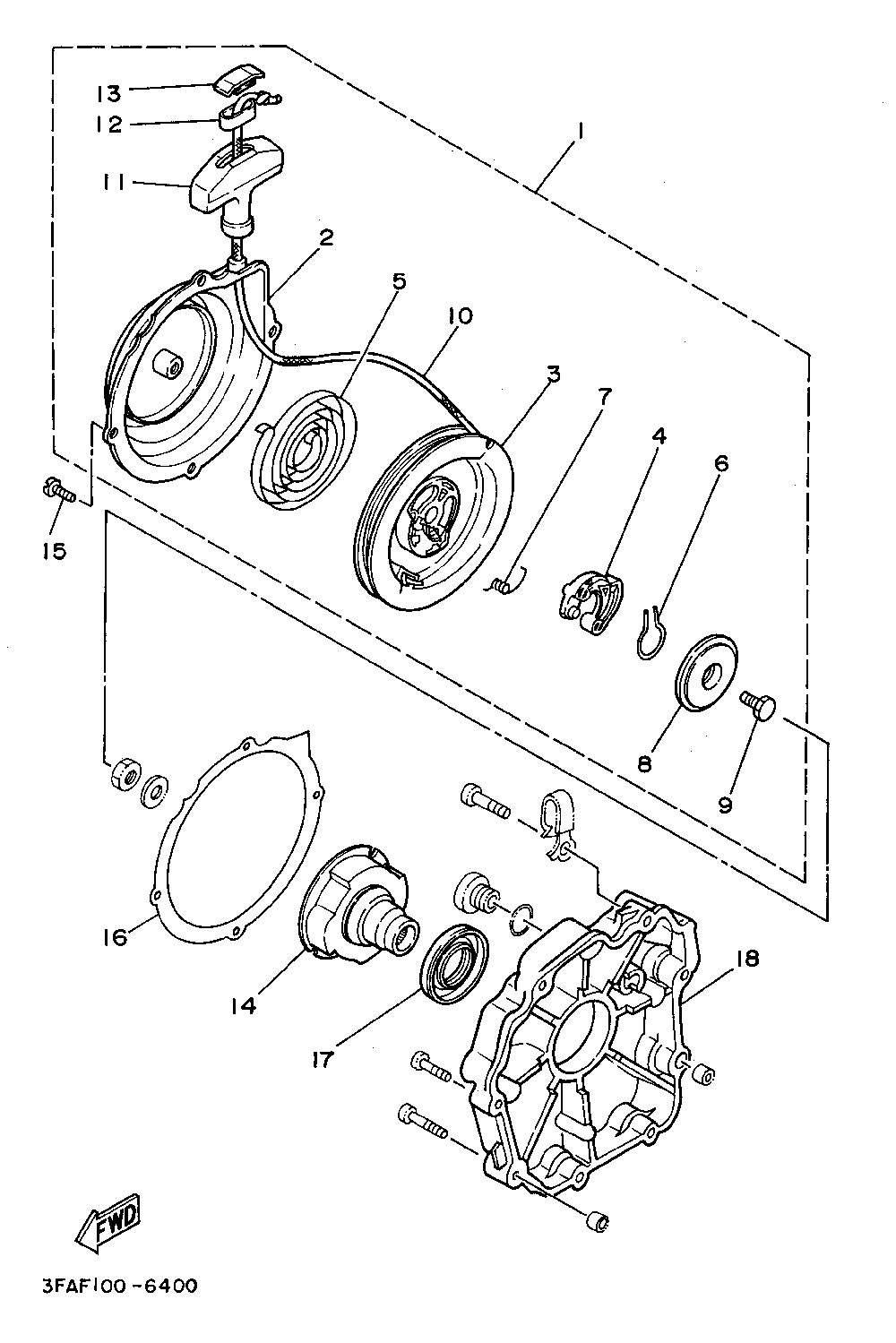 13
12
11
1
2
5
10
3
7
4
6
15
8
9
16
14
17
18
FWD
3FAF100-6400