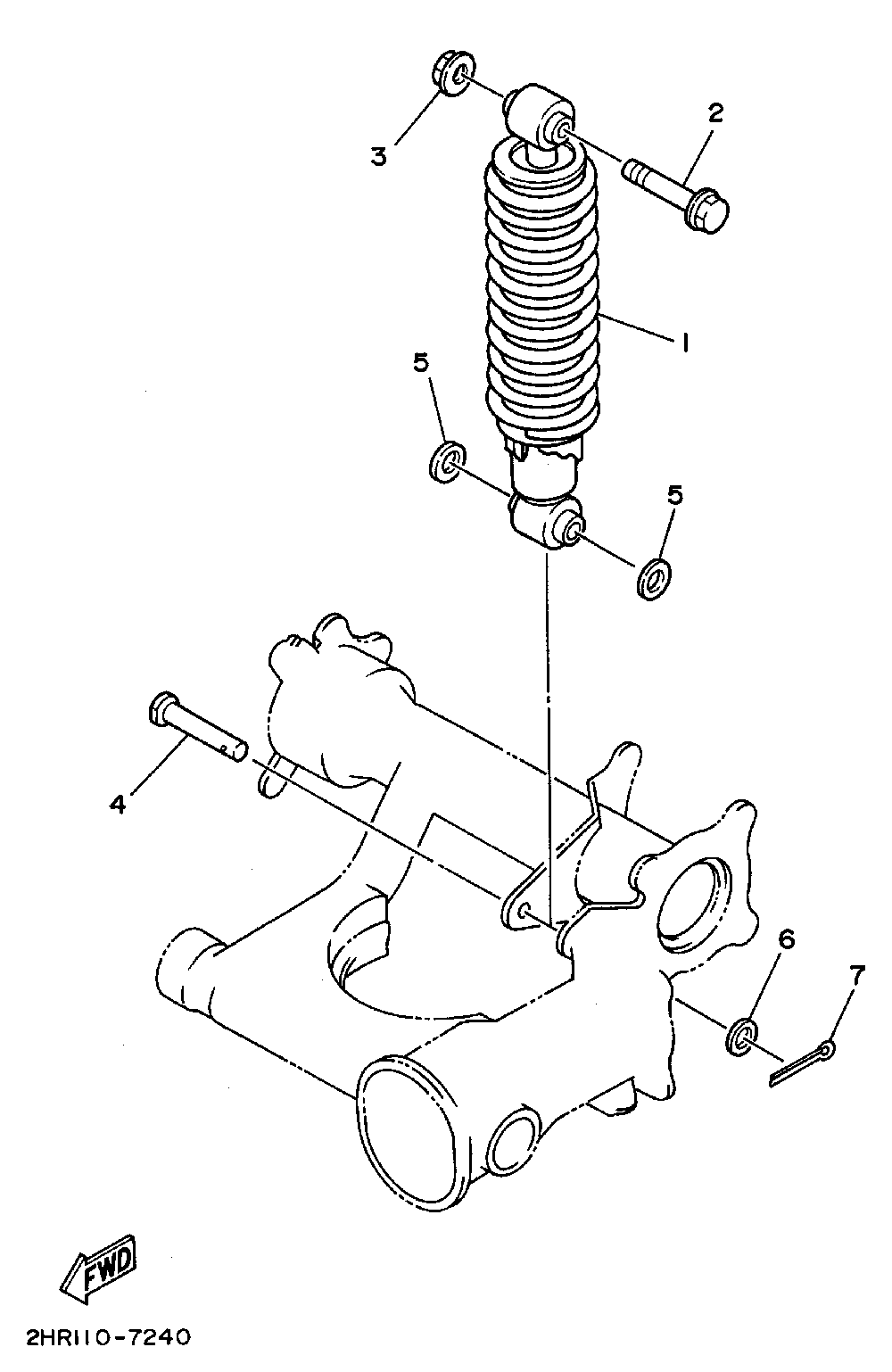 3
2
1
5
5
4
6
7
FWD
2HR110-7240