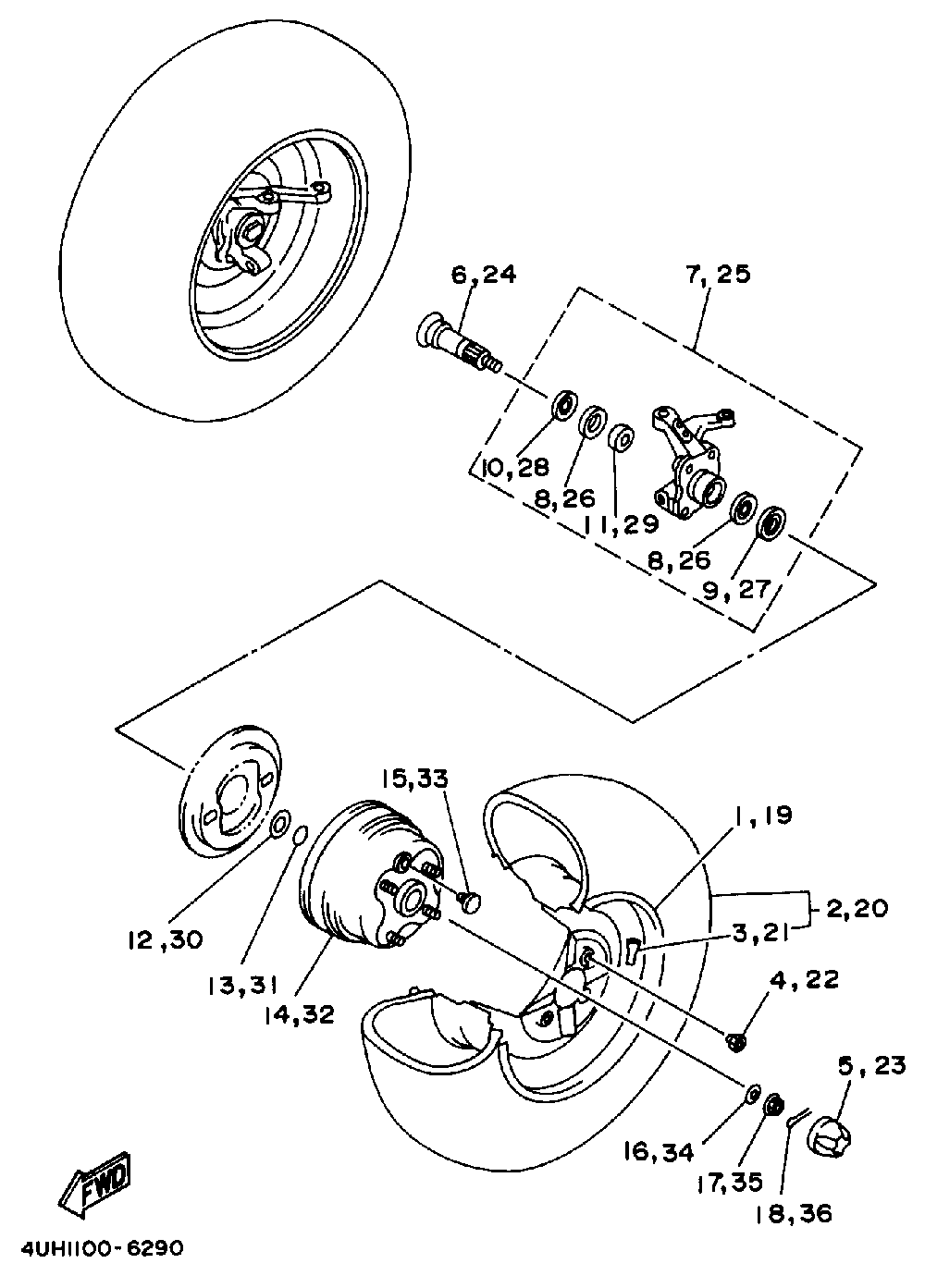 6,24
7,25
10,28
8,26
11,29
8,26
9,27
15,33
1,19
2,20
3,21
12,30
13,31
14,32
4,22
5,23
16,34
17,35
18,36
FWD
4UH1100-6290