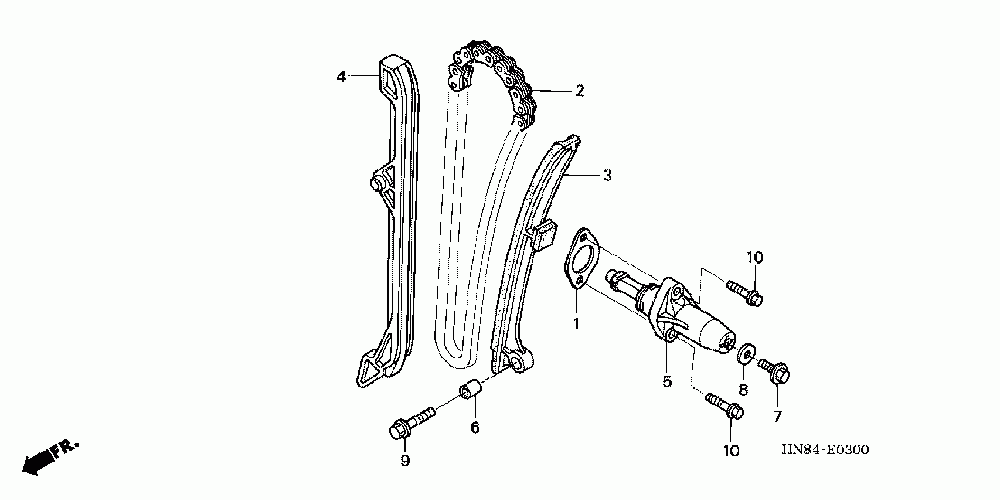 4
2
3
10
1
5
8
7
6
9
10
FR.
HN84-E0300