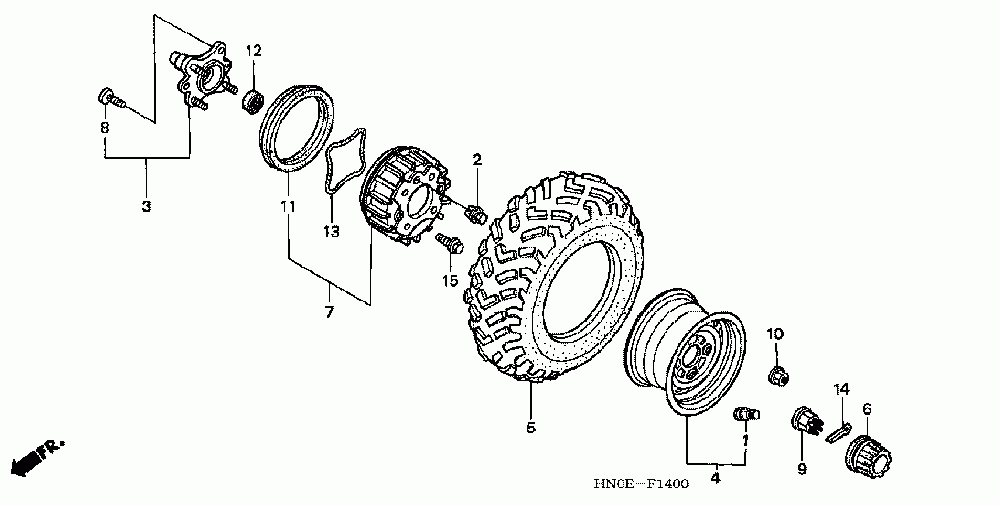 12
8
3
11
13
7
2
15
5
10
14
6
1
9
4
FR.
HN0E—F1400