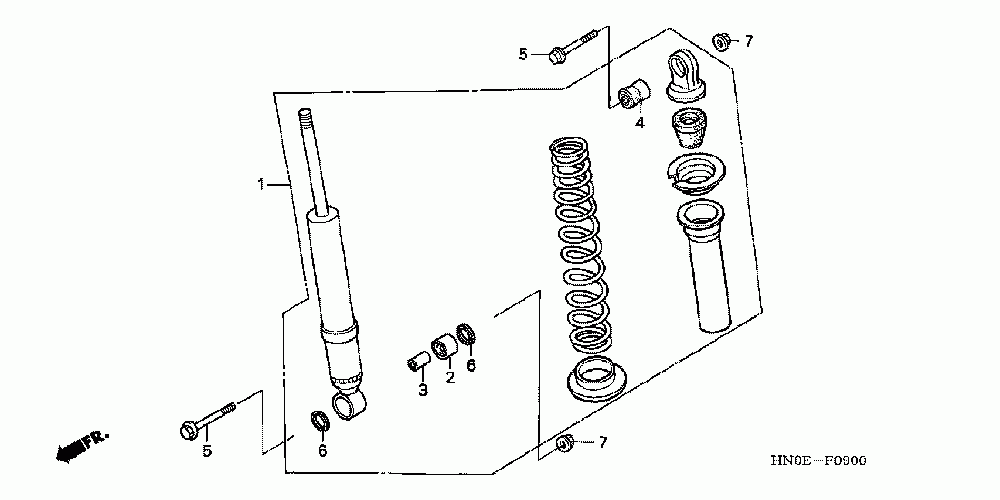 5
7
4
1
3
2
6
5
6
7
FR.
HN0E—F0900