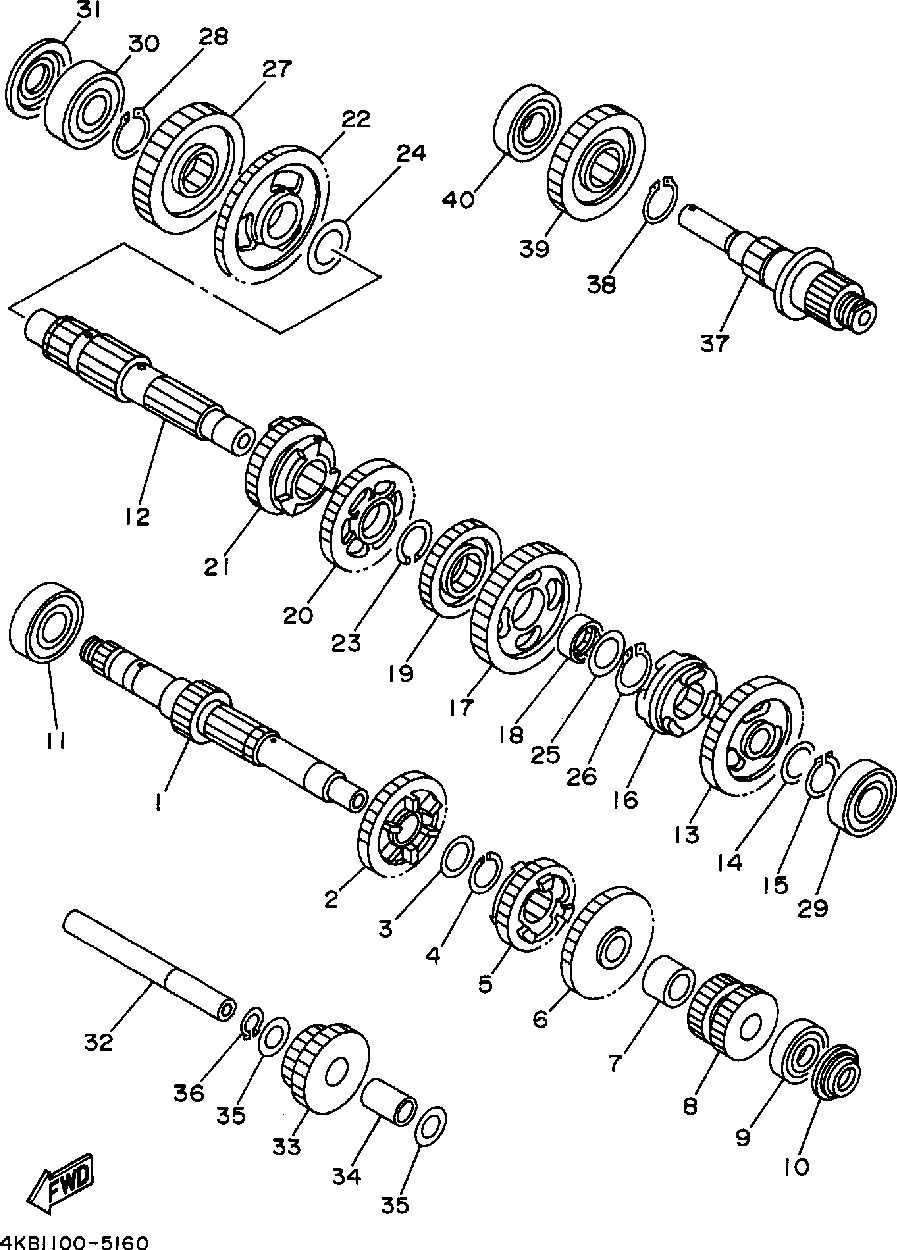 31
30
28
27
22
24
40
39
38
37
12
21
20
23
19
17
18
25
26
16
13
14
15
29
11
1
2
3
4
5
6
7
8
9
10
32
36
35
33
34
35
FWD
4KB1100-5160