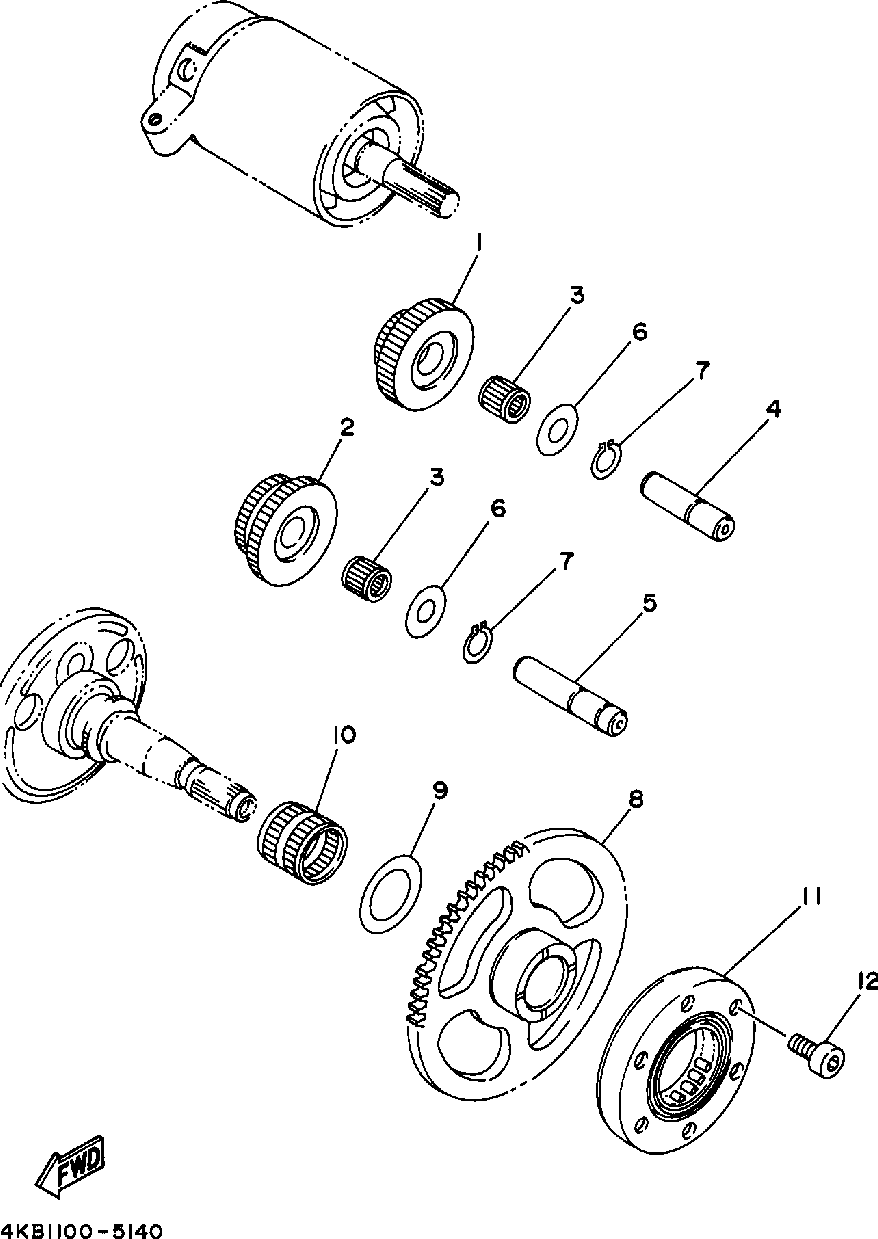 1
3
6
7
4
2
3
6
7
5
10
9
8
11
12
FWD
4KB1100-5140