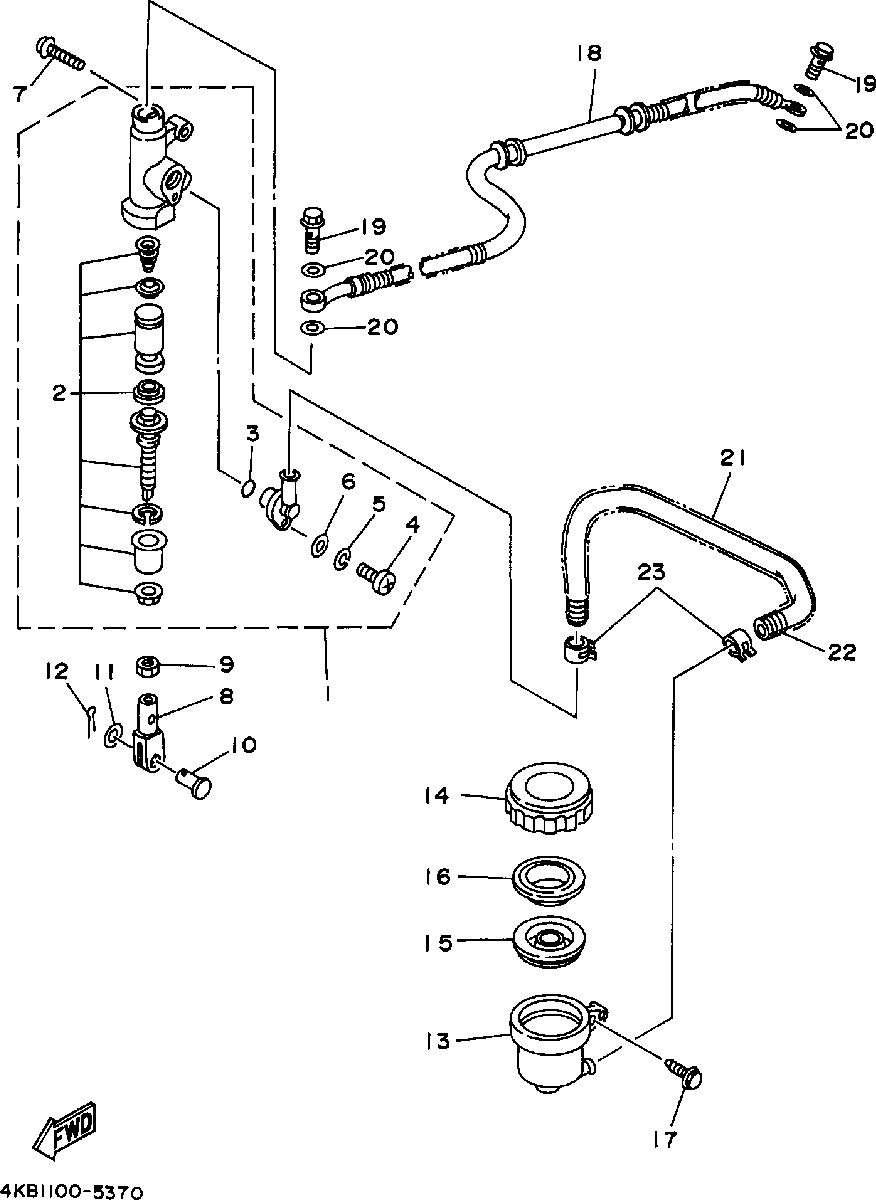 7
18
19
20
19
20
20
2
3
6
5
4
21
23
22
1
12
11
9
8
10
14
16
15
13
17
FWD
4KB1100-5370