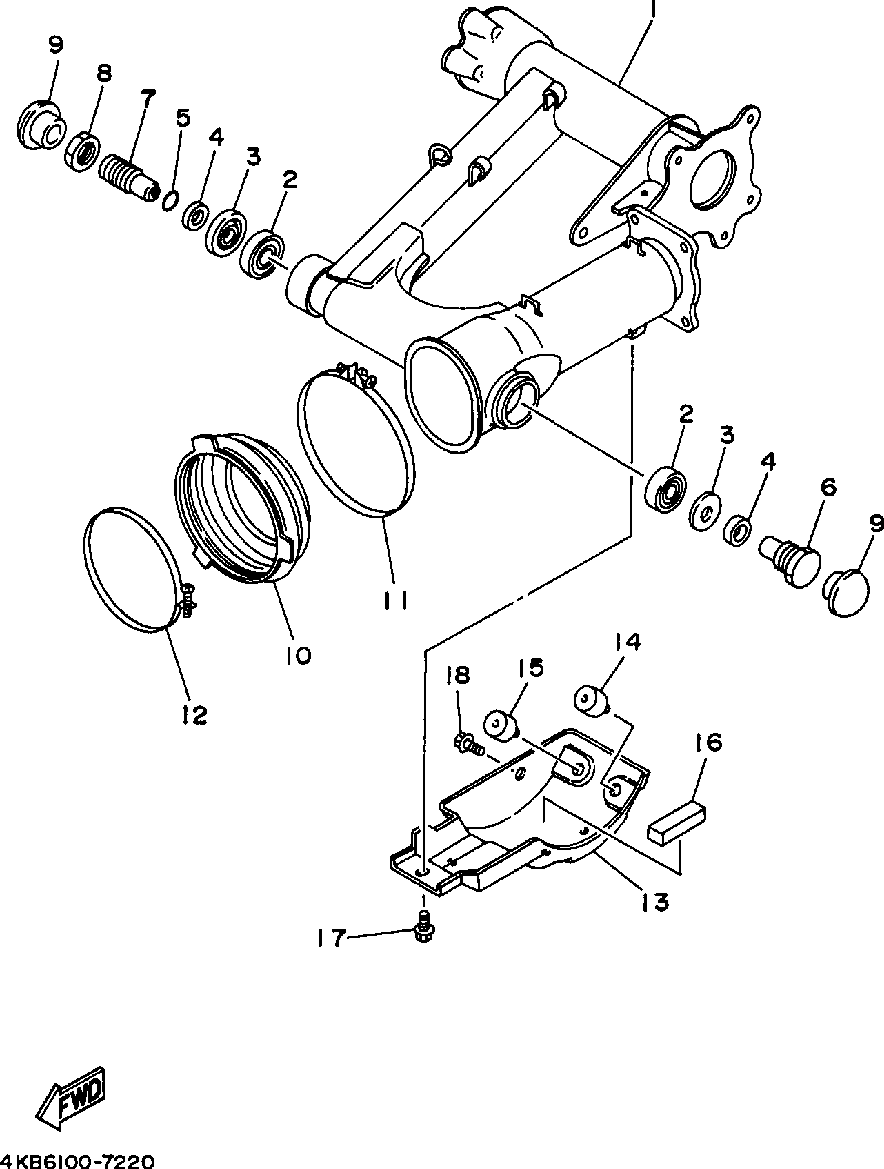 1
9
8
7
5
4
3
2
2
3
4
6
9
11
10
12
14
15
18
16
13
17
FWD
4KB6100-7220