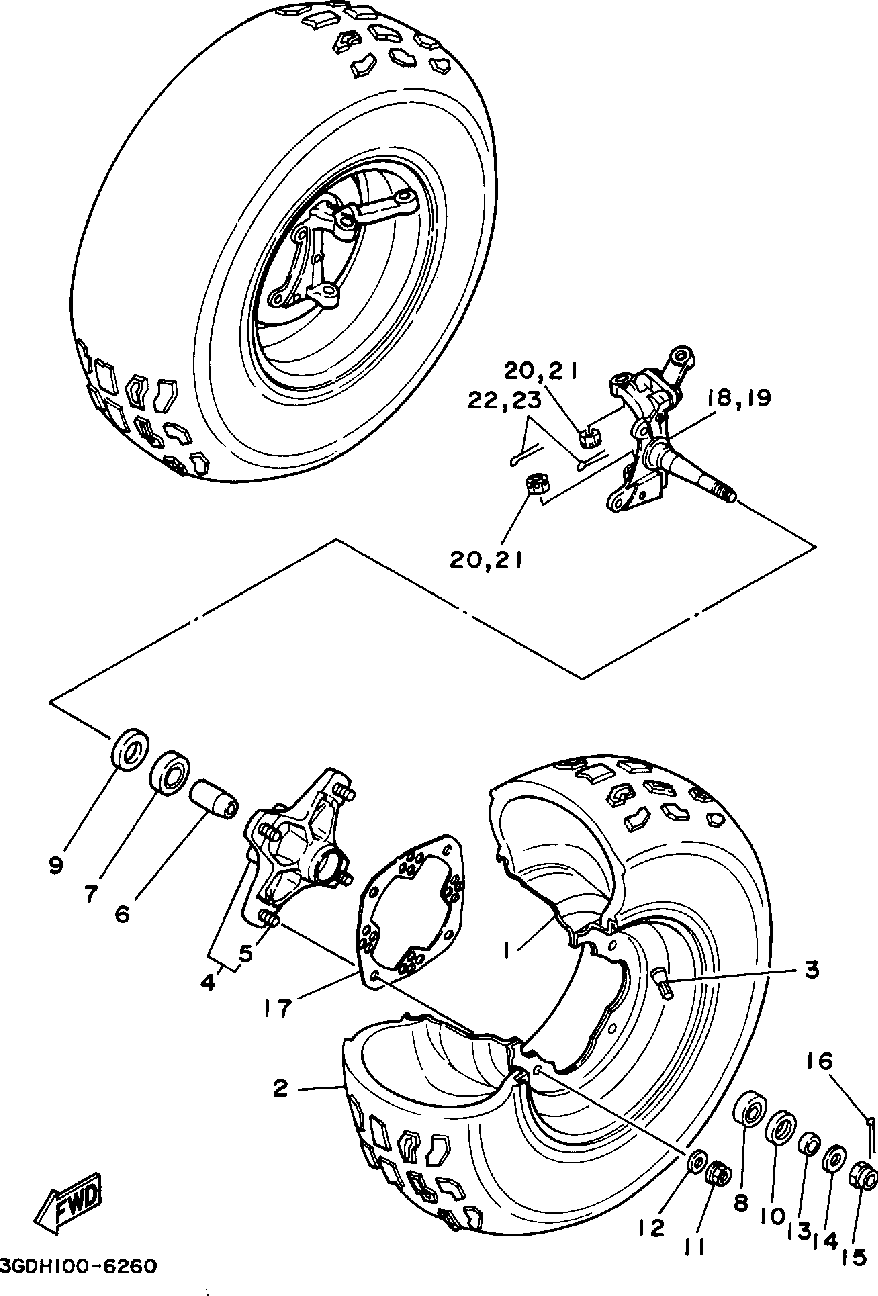 20,21
22,23
18,19
20,21
9
7
6
5
4
17
1
3
2
16
8
10
13
14
15
12
11
FWD
3GDH100-6260