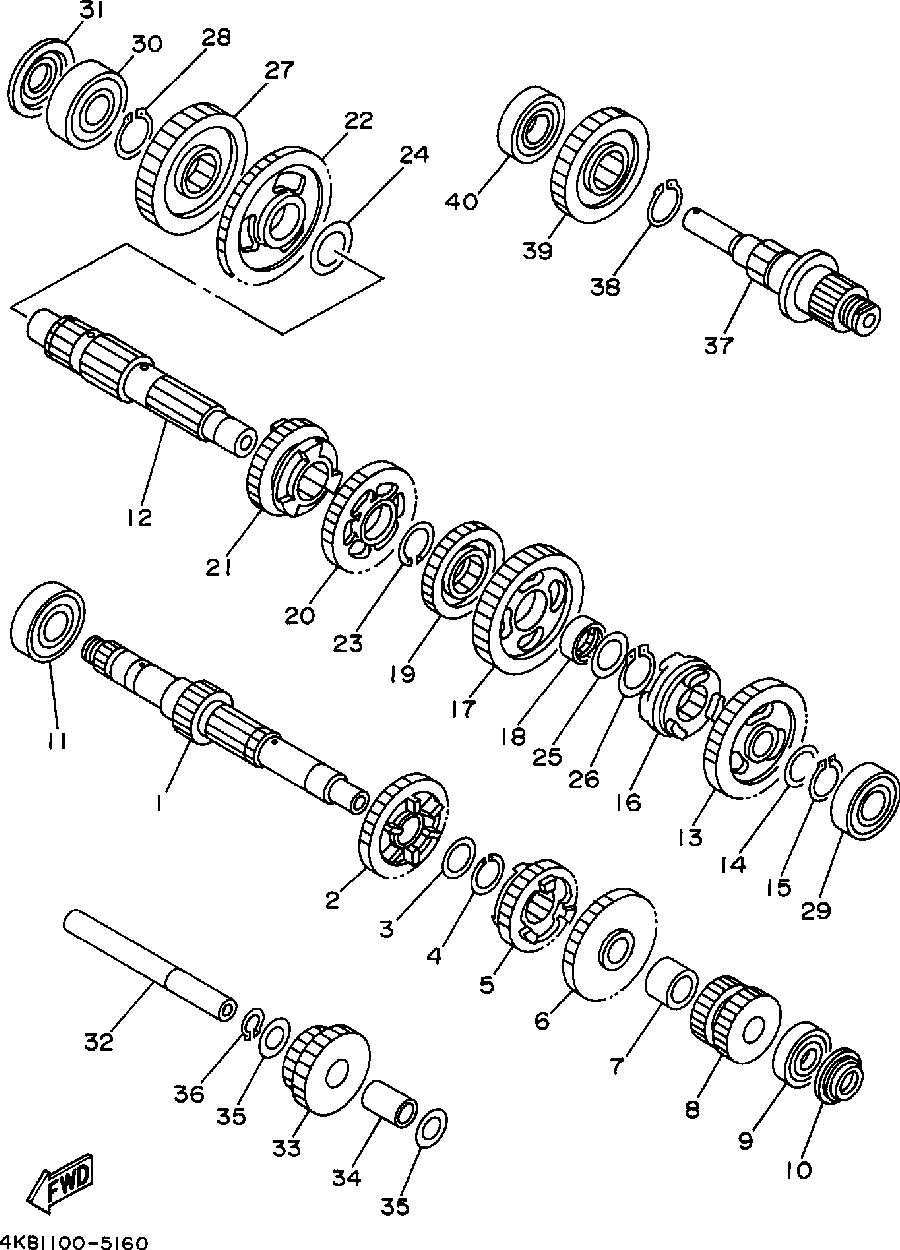 31
30
28
27
22
24
40
39
38
37
12
21
20
23
19
17
18
25
26
16
13
14
15
29
11
1
2
3
4
5
6
7
8
9
10
32
36
35
33
34
35
FWD
4KB1100-5160