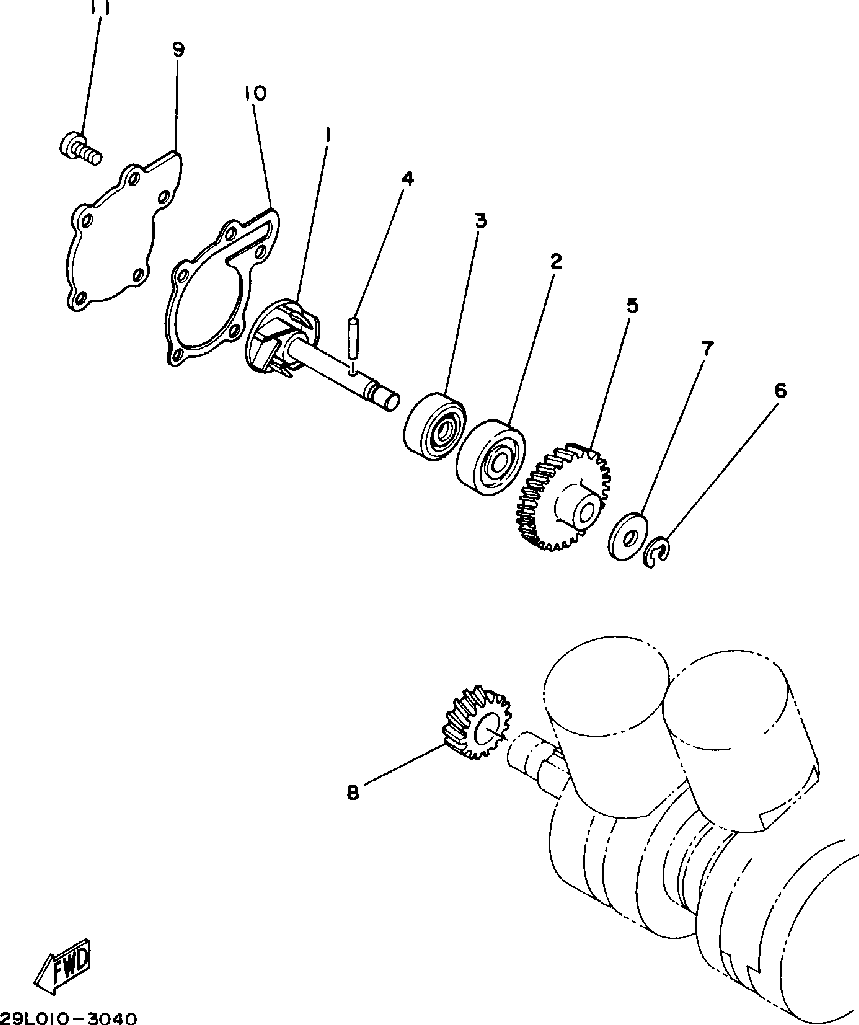 11
9
10
1
4
3
2
5
7
6
8
FWD
29L010-3040