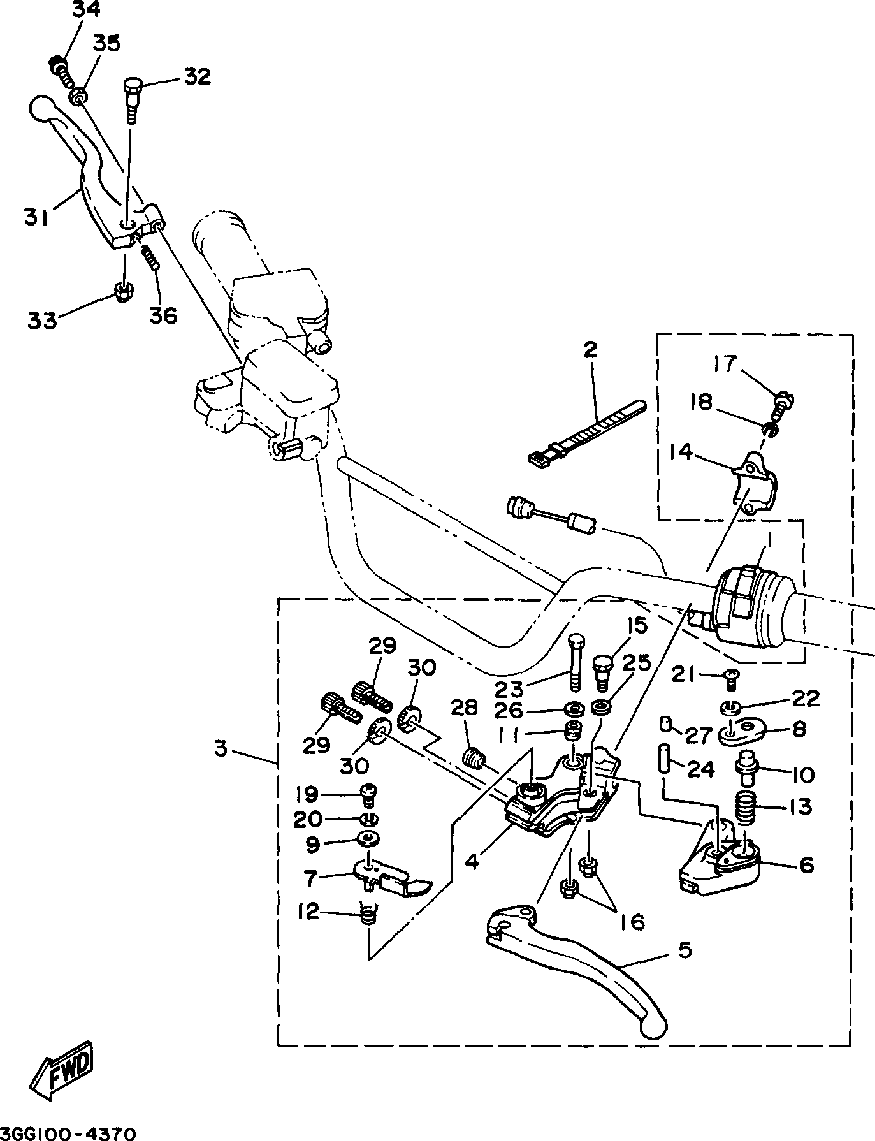 34
35
32
31
33
36
2
17
18
14
1
3
29
30
29
30
28
23
15
25
26
11
21
22
27
8
24
10
13
19
20
9
7
12
4
6
16
5
FWD
3GG100-4370